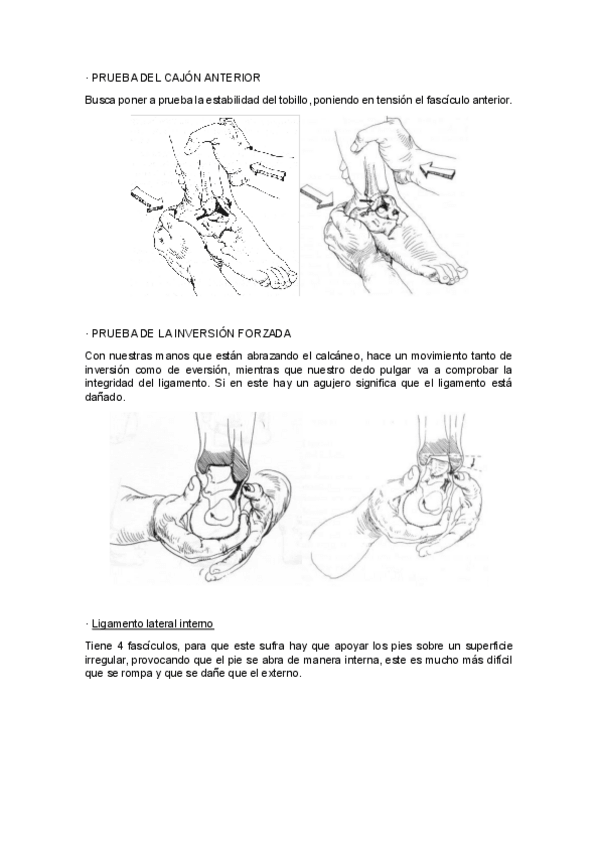 · PRUEBA DEL CAJÓN ANTERIOR

Busca poner a prueba la estabilidad del tobillo, poniendo en tensión el fascículo anterior.

· PRUEBA DE LA INVERSIÓN FORZADA

Con nuestras manos que están abrazando el calcáneo, hace un movimiento tanto de inversión como de eversión, mientras que nuestro dedo pulgar va a comprobar la integridad del ligamento. Si en este hay un agujero significa que el ligamento está dañado.

· Ligamento lateral interno

Tiene 4 fascículos, para que este sufra hay que apoyar los pies sobre un superficie irregular, provocando que el pie se abra de manera interna, este es mucho más difícil que se rompa y que se dañe que el externo.