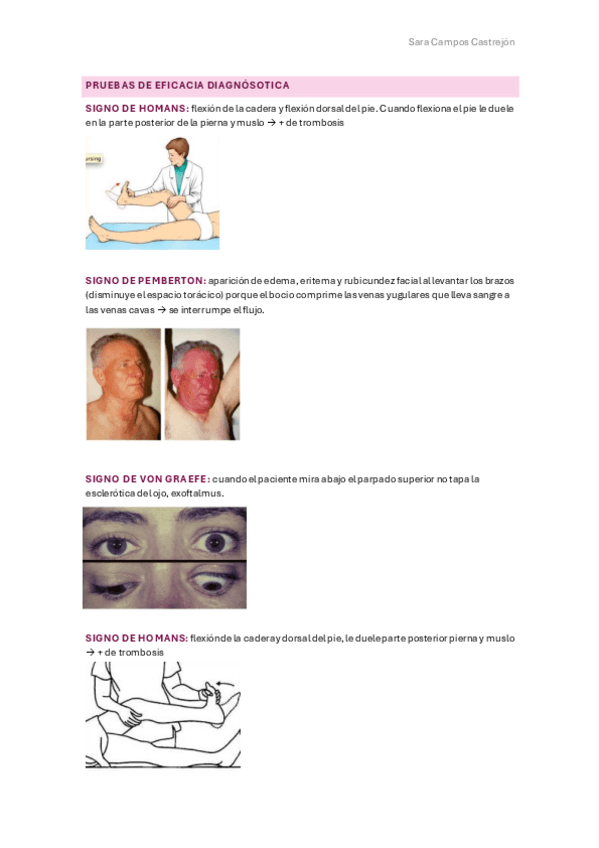 Sara Campos Castrejón

PRUEBAS DE EFICACIA DIAGNÓSOTICA

SIGNO DE HOMANS: flexión de la cadera y flexión dorsal del pie. Cuando flexiona el pie le duele en la parte posterior de la pierna y muslo → + de trombosis

ursing

SIGNO DE PEMBERTON: aparición de edema, eritema y rubicundez facial al levantar los brazos (disminuye el espacio torácico) porque el bocio comprime las venas yugulares que lleva sangre a las venas cavas → se interrumpe el flujo.

SIGNO DE VON GRAEFE: cuando el paciente mira abajo el parpado superior no tapa la esclerótica del ojo, exoftalmus.

SIGNO DE HOMANS: flexión de la cadera y dorsal del pie, le duele parte posterior pierna y muslo → + de trombosis