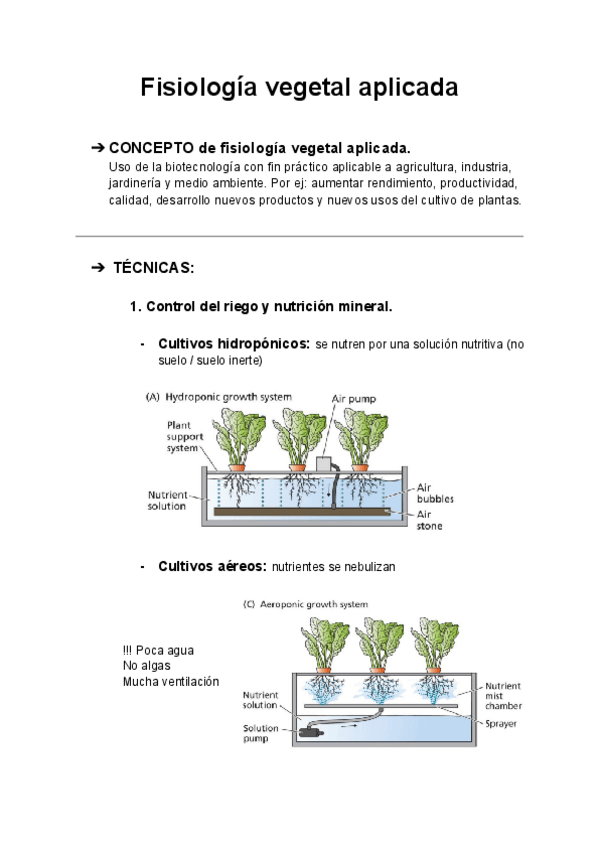 Fisiología vegetal aplicada

➔ CONCEPTO de fisiología vegetal aplicada.
Uso de la biotecnología con fin práctico aplicable a agricultura, industria, jardinería y medio ambiente. Por ej: aumentar rendimiento, productividad, calidad, desarrollo nuevos productos y nuevos usos del cultivo de plantas.

➔ TÉCNICAS:

1. Control del riego y nutrición mineral.

- Cultivos hidropónicos: se nutren por una solución nutritiva (no suelo / suelo inerte)

(A) Hydroponic growth system
Air pump
Plant support system
Nutrient solution
Air bubbles
Air stone

- Cultivos aéreos: nutrientes se nebulizan

(C) Aeroponic growth system
!!! Poca agua
No algas
Mucha ventilación
Nutrient solution
Solution pump
Nutrient mist chamber
Sprayer