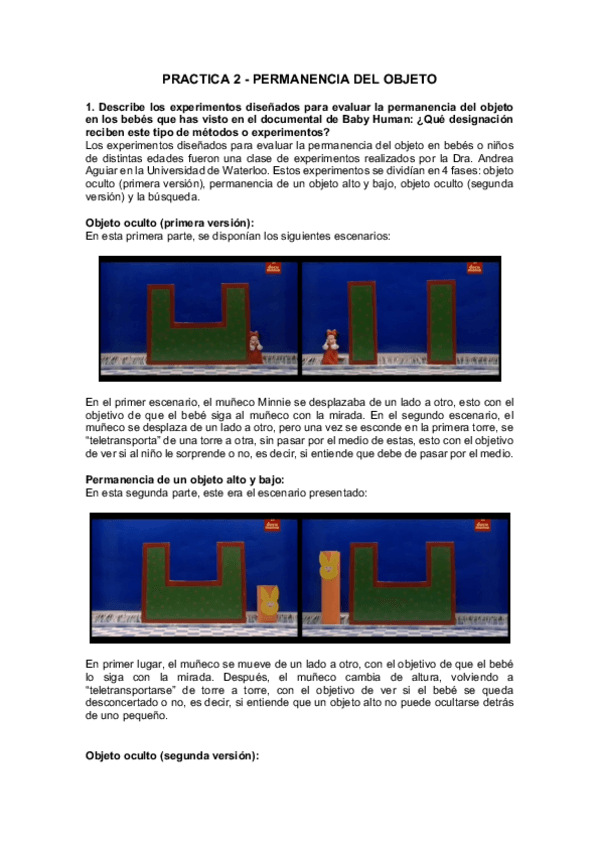 PRACTICA 2 - PERMANENCIA DEL OBJETO

1. Describe los experimentos diseñados para evaluar la permanencia del objeto en los bebés que has visto en el documental de Baby Human: ¿Qué designación reciben este tipo de métodos o experimentos?
Los experimentos diseñados para evaluar la permanencia del objeto en bebés o niños de distintas edades fueron una clase de experimentos realizados por la Dra. Andrea Aguiar en la Universidad de Waterloo. Estos experimentos se dividían en 4 fases: objeto oculto (primera versión), permanencia de un objeto alto y bajo, objeto oculto (segunda versión) y la búsqueda.

Objeto oculto (primera versión):
En esta primera parte, se disponían los siguientes escenarios:

En el primer escenario, el muñeco Minnie se desplazaba de un lado a otro, esto con el objetivo de que el bebé siga al muñeco con la mirada. En el segundo escenario, el muñeco se desplaza de un lado a otro, pero una vez se esconde en la primera torre, se "teletransporta" de una torre a otra, sin pasar por el medio de estas, esto con el objetivo de ver si al niño le sorprende o no, es decir, si entiende que debe de pasar por el medio.

Permanencia de un objeto alto y bajo:
En esta segunda parte, este era el escenario presentado:

En primer lugar, el muñeco se mueve de un lado a otro, con el objetivo de que el bebé lo siga con la mirada. Después, el muñeco cambia de altura, volviendo a "teletransportarse" de torre a torre, con el objetivo de ver si el bebé se queda desconcertado o no, es decir, si entiende que un objeto alto no puede ocultarse detrás de uno pequeño.

Objeto oculto (segunda versión):