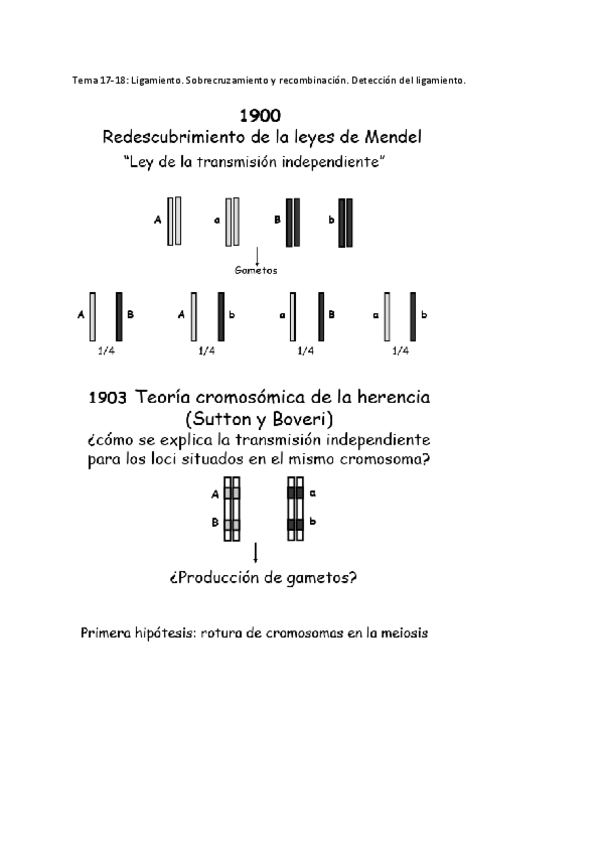 Tema 17-18: Ligamiento. Sobrecruzamiento y recombinación. Detección del ligamiento.

1900
Redescubrimiento de la leyes de Mendel
"Ley de la transmisión independiente"

A a B b

Gametos

A B A b a B a b

1/4 1/4 1/4 1/4

1903 Teoría cromosómica de la herencia (Sutton y Boveri)
¿cómo se explica la transmisión independiente para los loci situados en el mismo cromosoma?

A a
B b

¿Producción de gametos?

Primera hipótesis: rotura de cromosomas en la meiosis