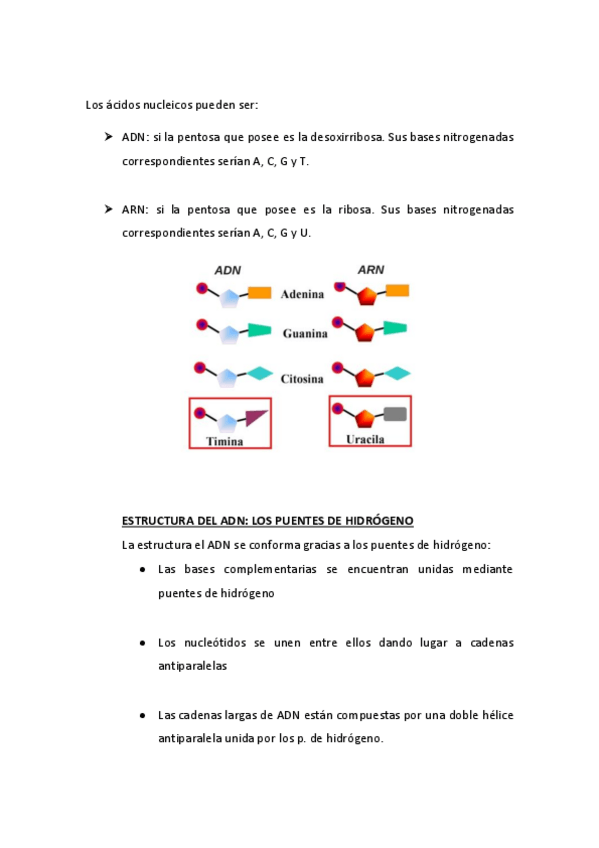 Los ácidos nucleicos pueden ser:

➤ ADN: si la pentosa que posee es la desoxirribosa. Sus bases nitrogenadas correspondientes serían A, C, G y T.

➤ ARN: si la pentosa que posee es la ribosa. Sus bases nitrogenadas correspondientes serían A, C, G y U.

ADN
ARN
Adenina
Guanina
Citosina
Timina
Uracila

ESTRUCTURA DEL ADN: LOS PUENTES DE HIDRÓGENO

La estructura el ADN se conforma gracias a los puentes de hidrógeno:

● Las bases complementarias se encuentran unidas mediante puentes de hidrógeno

● Los nucleótidos se unen entre ellos dando lugar a cadenas antiparalelas

● Las cadenas largas de ADN están compuestas por una doble hélice antiparalela unida por los p. de hidrógeno.