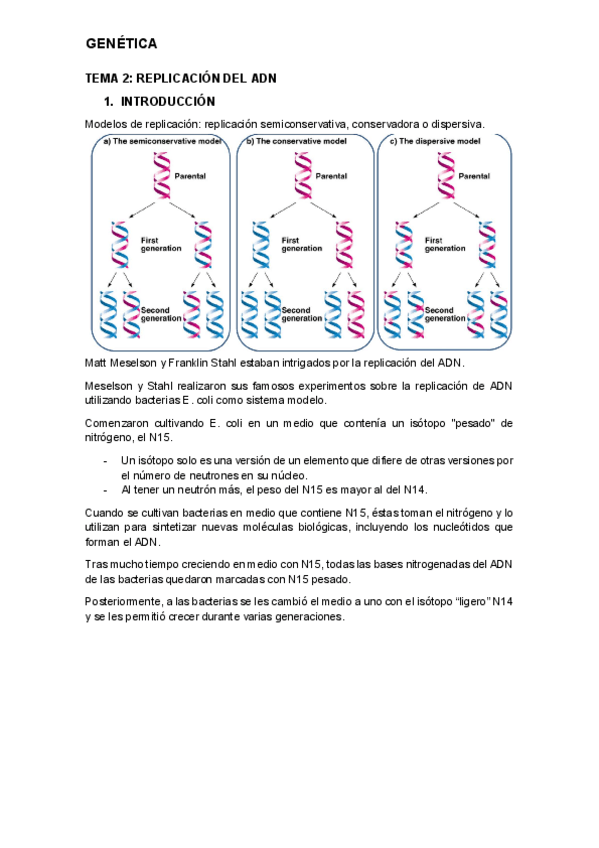 GENÉTICA

TEMA 2: REPLICACIÓN DEL ADN

1. INTRODUCCIÓN

Modelos de replicación: replicación semiconservativa, conservadora o dispersiva.

a) The semiconservative model
Parental
First generation
Second generation

b) The conservative model
Parental
First generation
Second generation

c) The dispersive model
Parental
First generation
Second generation

Matt Meselson y Franklin Stahl estaban intrigados por la replicación del ADN.

Meselson y Stahl realizaron sus famosos experimentos sobre la replicación de ADN utilizando bacterias E. coli como sistema modelo.

Comenzaron cultivando E. coli en un medio que contenía un isótopo "pesado" de nitrógeno, el N15.

- Un isótopo solo es una versión de un elemento que difiere de otras versiones por el número de neutrones en su núcleo.
- Al tener un neutrón más, el peso del N15 es mayor al del N14.

Cuando se cultivan bacterias en medio que contiene N15, éstas toman el nitrógeno y lo utilizan para sintetizar nuevas moléculas biológicas, incluyendo los nucleótidos que forman el ADN.

Tras mucho tiempo creciendo en medio con N15, todas las bases nitrogenadas del ADN de las bacterias quedaron marcadas con N15 pesado.

Posteriormente, a las bacterias se les cambió el medio a uno con el isótopo "ligero" N14 y se les permitió crecer durante varias generaciones.