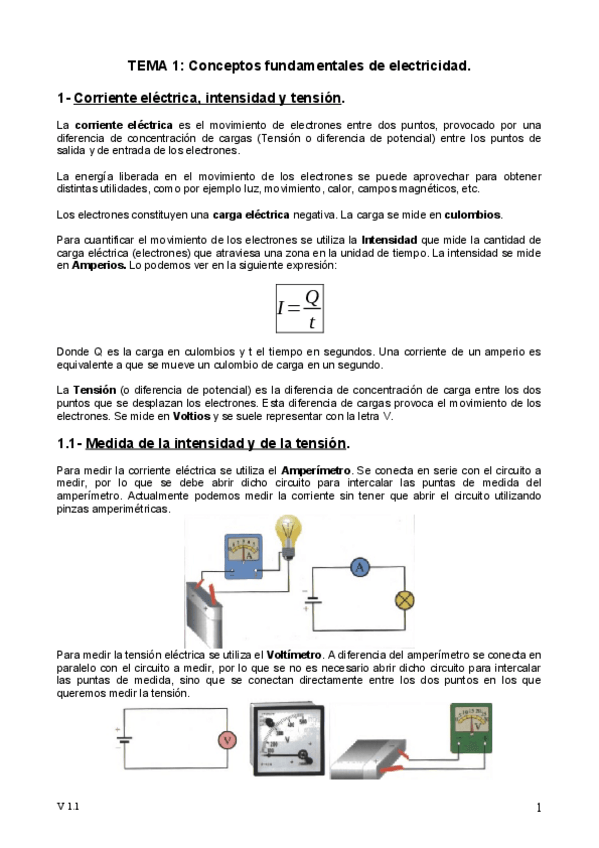 TEMA 1: Conceptos fundamentales de electricidad.

1- Corriente eléctrica, intensidad y tensión.

La corriente eléctrica es el movimiento de electrones entre dos puntos, provocado por una diferencia de concentración de cargas (Tensión o diferencia de potencial) entre los puntos de salida y de entrada de los electrones.

La energía liberada en el movimiento de los electrones se puede aprovechar para obtener distintas utilidades, como por ejemplo luz, movimiento, calor, campos magnéticos, etc.

Los electrones constituyen una carga eléctrica negativa. La carga se mide en culombios.

Para cuantificar el movimiento de los electrones se utiliza la Intensidad que mide la cantidad de carga eléctrica (electrones) que atraviesa una zona en la unidad de tiempo. La intensidad se mide en Amperios. Lo podemos ver en la siguiente expresión:

$I = \frac{Q}{t}$

Donde Q es la carga en culombios y t el tiempo en segundos. Una corriente de un amperio es equivalente a que se mueve un culombio de carga en un segundo.

La Tensión (o diferencia de potencial) es la diferencia de concentración de carga entre los dos puntos que se desplazan los electrones. Esta diferencia de cargas provoca el movimiento de los electrones. Se mide en Voltios y se suele representar con la letra V.

1.1- Medida de la intensidad y de la tensión.

Para medir la corriente eléctrica se utiliza el Amperímetro. Se conecta en serie con el circuito a medir, por lo que se debe abrir dicho circuito para intercalar las puntas de medida del amperímetro. Actualmente podemos medir la corriente sin tener que abrir el circuito utilizando pinzas amperimétricas.

A

A

Para medir la tensión eléctrica se utiliza el Voltímetro. A diferencia del amperímetro se conecta en paralelo con el circuito a medir, por lo que se no es necesario abrir dicho circuito para intercalar las puntas de medida, sino que se conectan directamente entre los dos puntos en los que queremos medir la tensión.

V

V

V 1.1

1