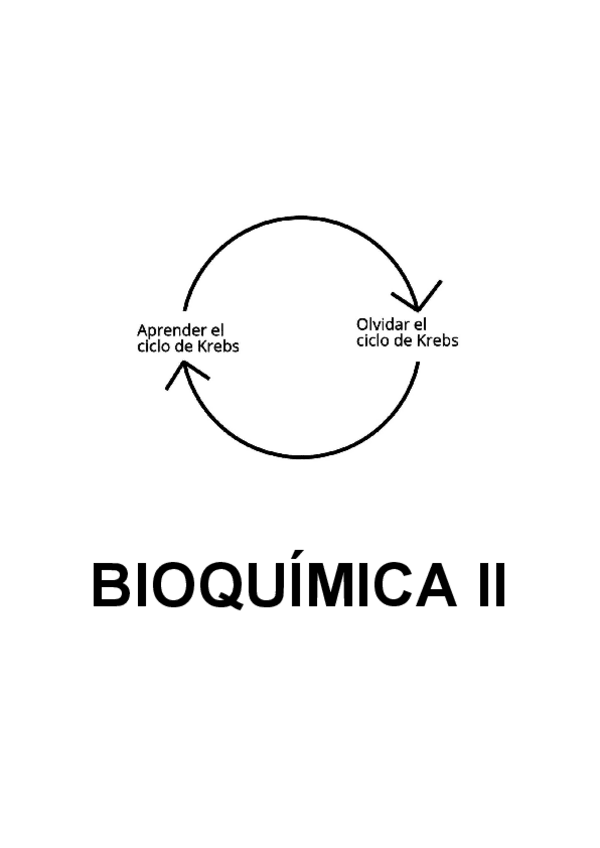 Aprender el
ciclo de Krebs

Olvidar el
ciclo de Krebs

BIOQUÍMICA II