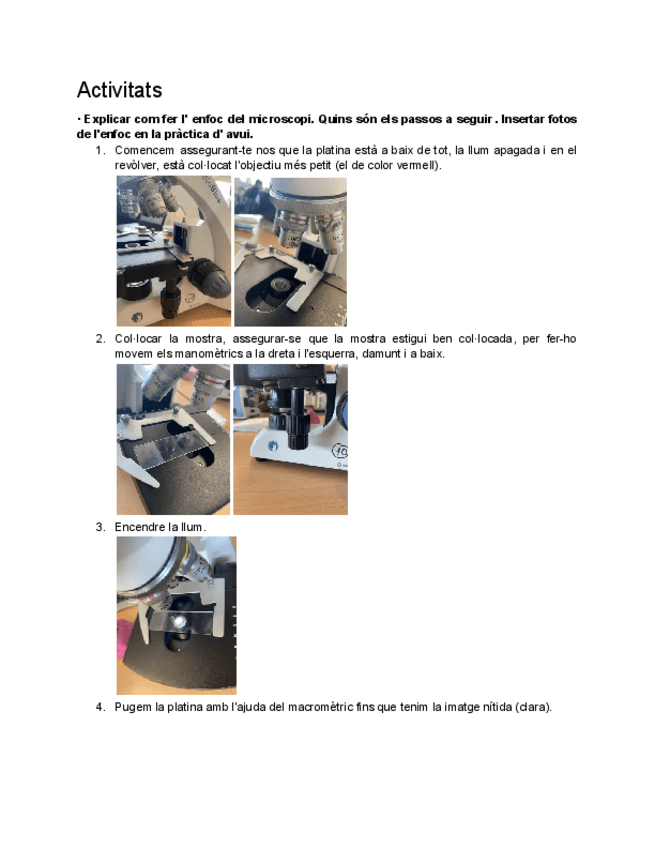 Activitats

· Explicar com fer l' enfoc del microscopi. Quins són els passos a seguir . Insertar fotos de l'enfoc en la pràctica d' avui.

1. Comencem assegurant-te nos que la platina està a baix de tot, la llum apagada i en el revòlver, està col·locat l'objectiu més petit (el de color vermell).

2. Col·locar la mostra, assegurar-se que la mostra estigui ben col·locada, per fer-ho movem els manomètrics a la dreta i l'esquerra, damunt i a baix.

3. Encendre la llum.

4. Pugem la platina amb l'ajuda del macromètric fins que tenim la imatge nítida (clara).