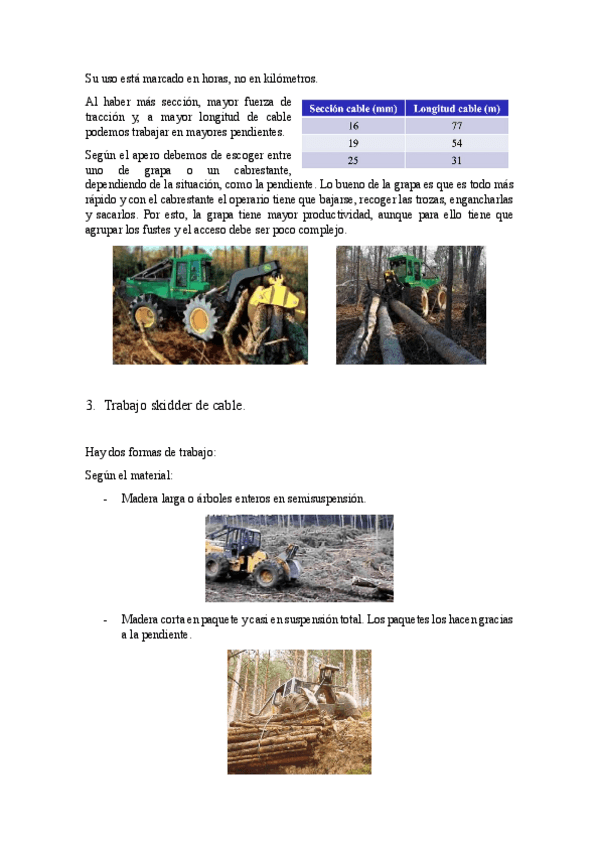 Su uso está marcado en horas, no en kilómetros.

Al haber más sección, mayor fuerza de tracción y, a mayor longitud de cable podemos trabajar en mayores pendientes.

| Sección cable (mm) | Longitud cable (m) |
|---|---|
| 16 | 77 |
| 19 | 54 |
| 25 | 31 |

Según el apero debemos de escoger entre uno de grapa o un cabrestante, dependiendo de la situación, como la pendiente. Lo bueno de la grapa es que es todo más rápido y con el cabrestante el operario tiene que bajarse, recoger las trozas, engancharlas y sacarlos. Por esto, la grapa tiene mayor productividad, aunque para ello tiene que agrupar los fustes y el acceso debe ser poco complejo.

3. Trabajo skidder de cable.

Hay dos formas de trabajo:

Según el material:

- Madera larga o árboles enteros en semisuspensión.

- Madera corta en paquete y casi en suspensión total. Los paquetes los hacen gracias a la pendiente.