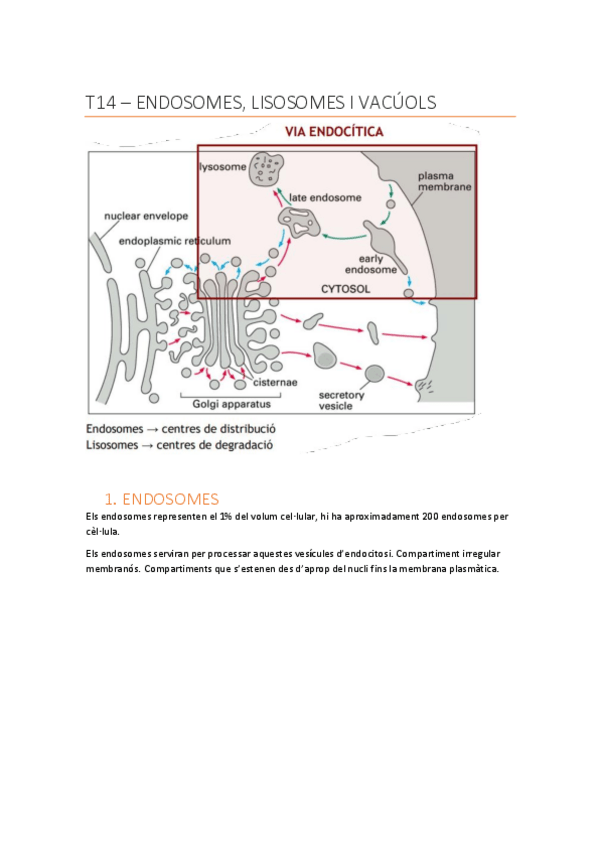 T14 – ENDOSOMES, LISOSOMES I VACÚOLS

VIA ENDOCÍTICA

lysosome

late endosome

plasma membrane

nuclear envelope

endoplasmic reticulum

early endosome

CYTOSOL

cisternae

Golgi apparatus

secretory vesicle

Endosomes → centres de distribució
Lisosomes → centres de degradació

1. ENDOSOMES

Els endosomes representen el 1% del volum cel·lular, hi ha aproximadament 200 endosomes per cèl·lula.

Els endosomes serviran per processar aquestes vesícules d'endocitosi. Compartiment irregular membranós. Compartiments que s'estenen des d'aprop del nucli fins la membrana plasmàtica.