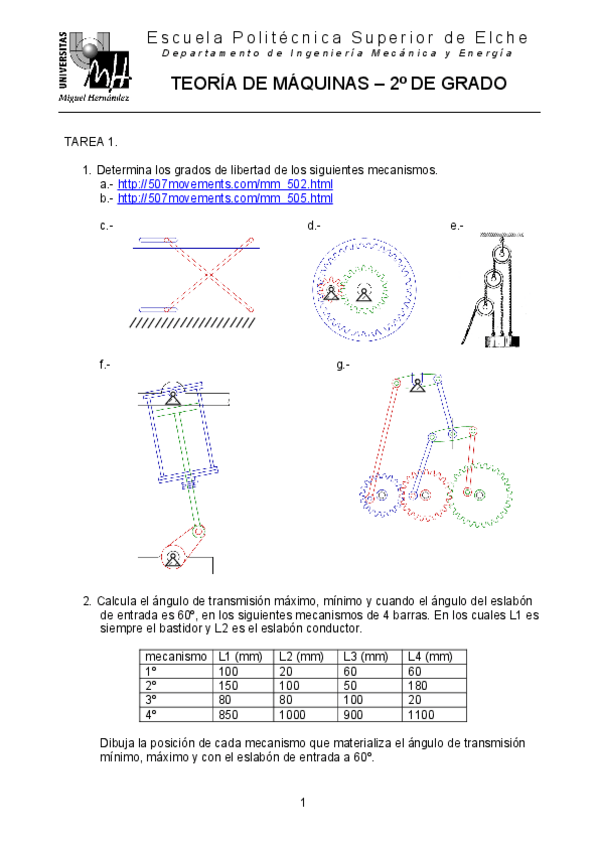 UNIVERSITAS
Miguel Hernández

Escuela Politécnica Superior de Elche
Departamento de Ingeniería Mecánica y Energía

TEORÍA DE MÁQUINAS – 2º DE GRADO

TAREA 1.

1. Determina los grados de libertad de los siguientes mecanismos.
a.- http://507movements.com/mm_502.html
b.- http://507movements.com/mm_505.html

c.-

d.-

e.-

f.-

g.-

2. Calcula el ángulo de transmisión máximo, mínimo y cuando el ángulo del eslabón de entrada es 60º, en los siguientes mecanismos de 4 barras. En los cuales L1 es siempre el bastidor y L2 es el eslabón conductor.

| mecanismo | L1 (mm) | L2 (mm) | L3 (mm) | L4 (mm) |
|---|---|---|---|---|
| 1º | 100 | 20 | 60 | 60 |
| 2º | 150 | 100 | 50 | 180 |
| 3º | 80 | 80 | 100 | 20 |
| 4º | 850 | 1000 | 900 | 1100 |

Dibuja la posición de cada mecanismo que materializa el ángulo de transmisión mínimo, máximo y con el eslabón de entrada a 60º.

1