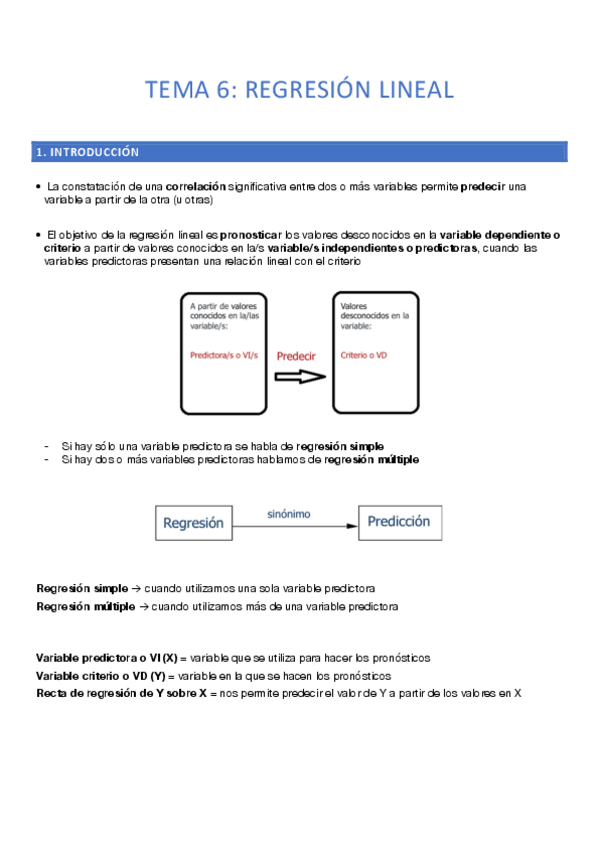 TEMA 6: REGRESIÓN LINEAL

1. INTRODUCCIÓN

• La constatación de una correlación significativa entre dos o más variables permite predecir una variable a partir de la otra (u otras)

• El objetivo de la regresión lineal es pronosticar los valores desconocidos en la variable dependiente o criterio a partir de valores conocidos en la/s variable/s independientes o predictoras, cuando las variables predictoras presentan una relación lineal con el criterio

A partir de valores conocidos en la/las variable/s:

Predictora/s o VI/s

Predecir

Valores desconocidos en la variable:

Criterio o VD

- Si hay sólo una variable predictora se habla de regresión simple
- Si hay dos o más variables predictoras hablamos de regresión múltiple

Regresión

sinónimo

Predicción

Regresión simple → cuando utilizamos una sola variable predictora
Regresión múltiple → cuando utilizamos más de una variable predictora

Variable predictora o VI (X) = variable que se utiliza para hacer los pronósticos
Variable criterio o VD (Y) = variable en la que se hacen los pronósticos
Recta de regresión de Y sobre X = nos permite predecir el valor de Y a partir de los valores en X