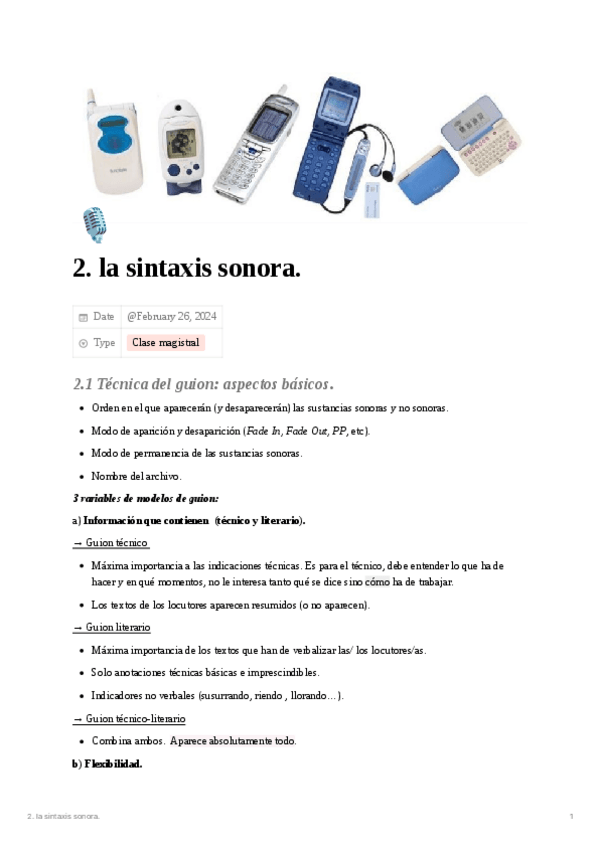 2. la sintaxis sonora.

| Date | @February 26, 2024 |
|---|---|
| Type | Clase magistral |

2.1 Técnica del guion: aspectos básicos.

- Orden en el que aparecerán (y desaparecerán) las sustancias sonoras y no sonoras.
- Modo de aparición y desaparición (Fade In, Fade Out, PP, etc).
- Modo de permanencia de las sustancias sonoras.
- Nombre del archivo.

3 variables de modelos de guion:

a) Información que contienen (técnico y literario).

→ Guion técnico

- Máxima importancia a las indicaciones técnicas. Es para el técnico, debe entender lo que ha de hacer y en qué momentos, no le interesa tanto qué se dice sino cómo ha de trabajar.
- Los textos de los locutores aparecen resumidos (o no aparecen).

→ Guion literario

- Máxima importancia de los textos que han de verbalizar las/ los locutores/as.
- Solo anotaciones técnicas básicas e imprescindibles.
- Indicadores no verbales (susurrando, riendo , llorando…).

→ Guion técnico-literario

- Combina ambos. Aparece absolutamente todo.

b) Flexibilidad.

2. la sintaxis sonora. 1