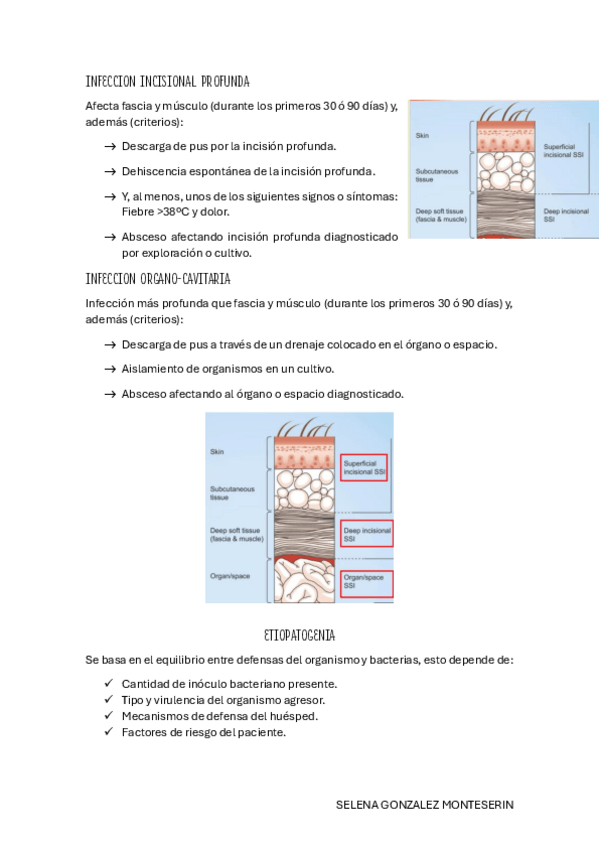 INFECCION INCISIONAL PROFUNDA

Afecta fascia y músculo (durante los primeros 30 ó 90 días) y, además (criterios):

→ Descarga de pus por la incisión profunda.

→ Dehiscencia espontánea de la incisión profunda.

→ Y, al menos, unos de los siguientes signos o síntomas: Fiebre >38ºC y dolor.

→ Absceso afectando incisión profunda diagnosticado por exploración o cultivo.

Skin
Subcutaneous tissue
Deep soft tissue (fascia & muscle)
Superficial incisional SSI
Deep incisional SSI

INFECCION ORGANO-CAVITARIA

Infección más profunda que fascia y músculo (durante los primeros 30 ó 90 días) y, además (criterios):

→ Descarga de pus a través de un drenaje colocado en el órgano o espacio.

→ Aislamiento de organismos en un cultivo.

→ Absceso afectando al órgano o espacio diagnosticado.

Skin
Subcutaneous tissue
Deep soft tissue (fascia & muscle)
Organ/space
Superficial incisional SSI
Deep incisional SSI
Organ/space SSI

ETIOPATOGENIA

Se basa en el equilibrio entre defensas del organismo y bacterias, esto depende de:

✓ Cantidad de inóculo bacteriano presente.
✓ Tipo y virulencia del organismo agresor.
✓ Mecanismos de defensa del huésped.
✓ Factores de riesgo del paciente.

SELENA GONZALEZ MONTESERIN