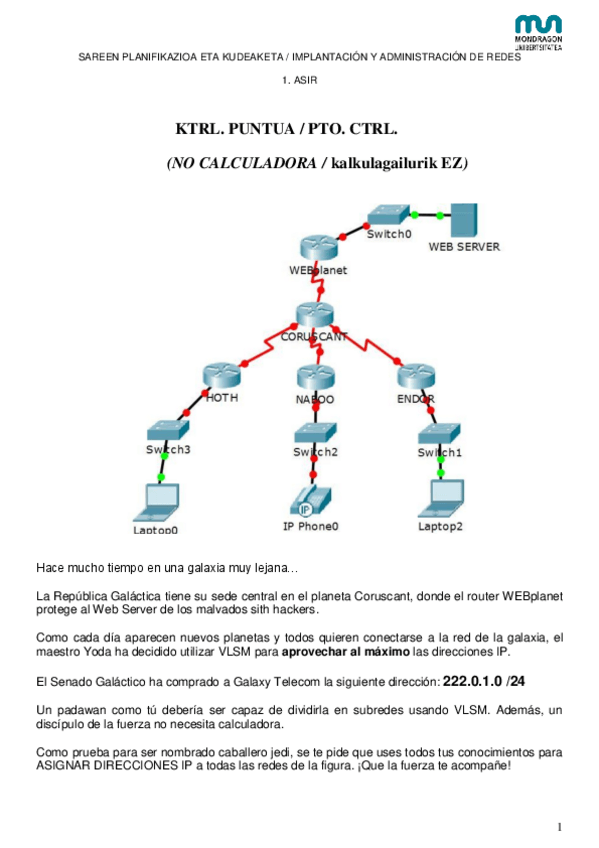 MONDRAGON UNIBERTSITATEA

SAREEN PLANIFIKAZIOA ETA KUDEAKETA / IMPLANTACIÓN Y ADMINISTRACIÓN DE REDES

1. ASIR

KTRL. PUNTUA / PTO. CTRL.

(NO CALCULADORA / kalkulagailurik EZ)

Switch0

WEB SERVER

WEBplanet

CORUSCANT

HOTH

NABOO

ENDOR

Switch3

Switch2

Switch1

Laptop0

IP Phone0

Laptop2

Hace mucho tiempo en una galaxia muy lejana…

La República Galáctica tiene su sede central en el planeta Coruscant, donde el router WEBplanet protege al Web Server de los malvados sith hackers.

Como cada día aparecen nuevos planetas y todos quieren conectarse a la red de la galaxia, el maestro Yoda ha decidido utilizar VLSM para aprovechar al máximo las direcciones IP.

El Senado Galáctico ha comprado a Galaxy Telecom la siguiente dirección: 222.0.1.0 /24

Un padawan como tú debería ser capaz de dividirla en subredes usando VLSM. Además, un discípulo de la fuerza no necesita calculadora.

Como prueba para ser nombrado caballero jedi, se te pide que uses todos tus conocimientos para ASIGNAR DIRECCIONES IP a todas las redes de la figura. ¡Que la fuerza te acompañe!

1