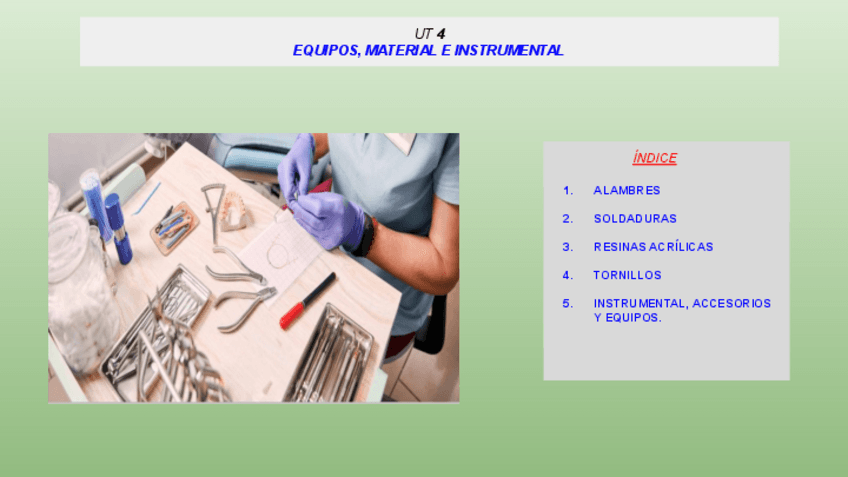 UT 4
EQUIPOS, MATERIAL E INSTRUMENTAL

ÍNDICE

1. ALAMBRES
2. SOLDADURAS
3. RESINAS ACRÍLICAS
4. TORNILLOS
5. INSTRUMENTAL, ACCESORIOS Y EQUIPOS.