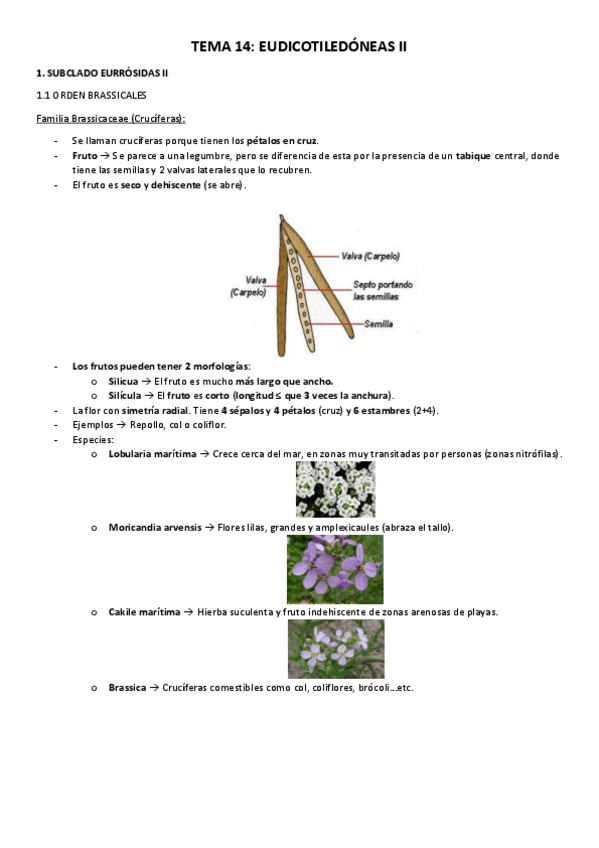 TEMA 14: EUDICOTILEDÓNEAS II

1. SUBCLADO EURRÓSIDAS II

1.1 ORDEN BRASSICALES

Familia Brassicaceae (Crucíferas):

- Se llaman crucíferas porque tienen los pétalos en cruz.
- Fruto → Se parece a una legumbre, pero se diferencia de esta por la presencia de un tabique central, donde tiene las semillas y 2 valvas laterales que lo recubren.
- El fruto es seco y dehiscente (se abre).

Valva (Carpelo)

Valva (Carpelo)

Septo portando las semillas

Semilla

- Los frutos pueden tener 2 morfologías:
  o Silicua → El fruto es mucho más largo que ancho.
  o Silícula → El fruto es corto (longitud ≤ que 3 veces la anchura).
- La flor con simetría radial. Tiene 4 sépalos y 4 pétalos (cruz) y 6 estambres (2+4).
- Ejemplos → Repollo, col o coliflor.
- Especies:
  o Lobularia marítima → Crece cerca del mar, en zonas muy transitadas por personas (zonas nitrófilas).
  o Moricandia arvensis → Flores lilas, grandes y amplexicaules (abraza el tallo).
  o Cakile marítima → Hierba suculenta y fruto indehiscente de zonas arenosas de playas.
  o Brassica → Crucíferas comestibles como col, coliflores, brócoli…etc.