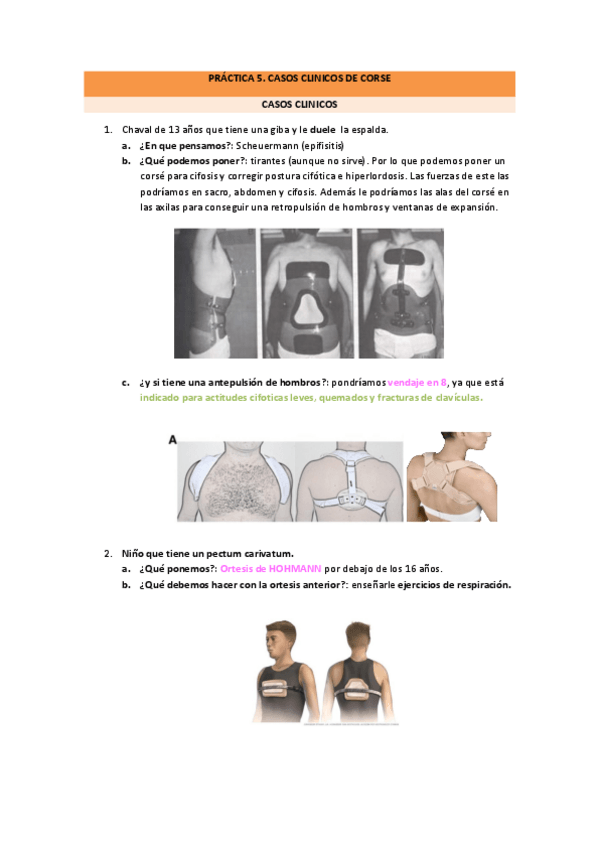 PRÁCTICA 5. CASOS CLINICOS DE CORSE

CASOS CLINICOS

1. Chaval de 13 años que tiene una giba y le duele la espalda.
 a. ¿En que pensamos?: Scheuermann (epifisitis)
 b. ¿Qué podemos poner?: tirantes (aunque no sirve). Por lo que podemos poner un corsé para cifosis y corregir postura cifótica e hiperlordosis. Las fuerzas de este las podríamos en sacro, abdomen y cifosis. Además le podríamos las alas del corsé en las axilas para conseguir una retropulsión de hombros y ventanas de expansión.

 c. ¿y si tiene una antepulsión de hombros?: pondríamos vendaje en 8, ya que está indicado para actitudes cifoticas leves, quemados y fracturas de clavículas.

A

2. Niño que tiene un pectum carivatum.
 a. ¿Qué ponemos?: Ortesis de HOHMANN por debajo de los 16 años.
 b. ¿Qué debemos hacer con la ortesis anterior?: enseñarle ejercicios de respiración.