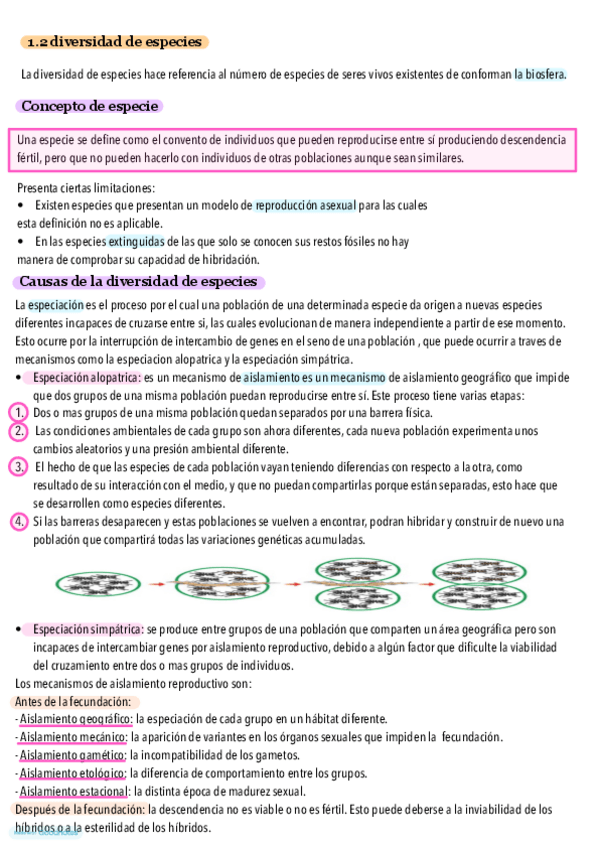 1.2 diversidad de especies

La diversidad de especies hace referencia al número de especies de seres vivos existentes de conforman la biosfera.

Concepto de especie

Una especie se define como el convento de individuos que pueden reproducirse entre sí produciendo descendencia fértil, pero que no pueden hacerlo con individuos de otras poblaciones aunque sean similares.

Presenta ciertas limitaciones:
• Existen especies que presentan un modelo de reproducción asexual para las cuales esta definición no es aplicable.
• En las especies extinguidas de las que solo se conocen sus restos fósiles no hay manera de comprobar su capacidad de hibridación.

Causas de la diversidad de especies

La especiación es el proceso por el cual una población de una determinada especie da origen a nuevas especies diferentes incapaces de cruzarse entre si, las cuales evolucionan de manera independiente a partir de ese momento. Esto ocurre por la interrupción de intercambio de genes en el seno de una población , que puede ocurrir a traves de mecanismos como la especiacion alopatrica y la especiación simpátrica.
• Especiación alopatrica: es un mecanismo de aislamiento es un mecanismo de aislamiento geográfico que impide que dos grupos de una misma población puedan reproducirse entre sí. Este proceso tiene varias etapas:
1. Dos o mas grupos de una misma población quedan separados por una barrera física.
2. Las condiciones ambientales de cada grupo son ahora diferentes, cada nueva población experimenta unos cambios aleatorios y una presión ambiental diferente.
3. El hecho de que las especies de cada población vayan teniendo diferencias con respecto a la otra, como resultado de su interacción con el medio, y que no puedan compartirlas porque están separadas, esto hace que se desarrollen como especies diferentes.
4. Si las barreras desaparecen y estas poblaciones se vuelven a encontrar, podran hibridar y construir de nuevo una población que compartirá todas las variaciones genéticas acumuladas.

• Especiación simpátrica: se produce entre grupos de una población que comparten un área geográfica pero son incapaces de intercambiar genes por aislamiento reproductivo, debido a algún factor que dificulte la viabilidad del cruzamiento entre dos o mas grupos de individuos.
Los mecanismos de aislamiento reproductivo son:
Antes de la fecundación:
- Aislamiento geográfico: la especiación de cada grupo en un hábitat diferente.
- Aislamiento mecánico: la aparición de variantes en los órganos sexuales que impiden la fecundación.
- Aislamiento gamético: la incompatibilidad de los gametos.
- Aislamiento etológico: la diferencia de comportamiento entre los grupos.
- Aislamiento estacional: la distinta época de madurez sexual.
Después de la fecundación: la descendencia no es viable o no es fértil. Esto puede deberse a la inviabilidad de los híbridos o a la esterilidad de los híbridos.