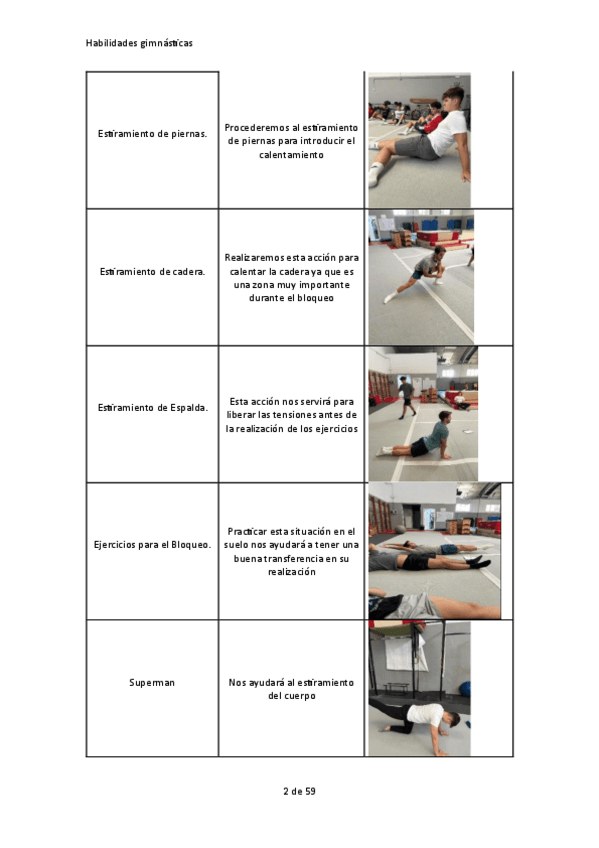 Habilidades gimnásticas

| | | |
|---|---|---|
| Estiramiento de piernas. | Procederemos al estiramiento de piernas para introducir el calentamiento | |
| Estiramiento de cadera. | Realizaremos esta acción para calentar la cadera ya que es una zona muy importante durante el bloqueo | |
| Estiramiento de Espalda. | Esta acción nos servirá para liberar las tensiones antes de la realización de los ejercicios | |
| Ejercicios para el Bloqueo. | Practicar esta situación en el suelo nos ayudará a tener una buena transferencia en su realización | |
| Superman | Nos ayudará al estiramiento del cuerpo | |

2 de 59