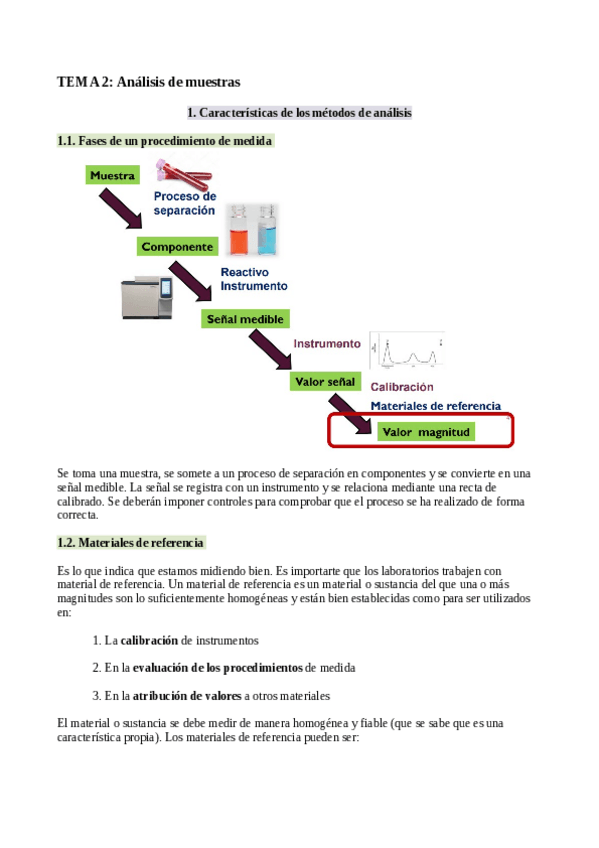 TEMA 2: Análisis de muestras

1. Características de los métodos de análisis

1.1. Fases de un procedimiento de medida

Muestra

Proceso de separación

Componente

Reactivo
Instrumento

Señal medible

Instrumento

Valor señal

Calibración

Materiales de referencia

Valor magnitud

Se toma una muestra, se somete a un proceso de separación en componentes y se convierte en una señal medible. La señal se registra con un instrumento y se relaciona mediante una recta de calibrado. Se deberán imponer controles para comprobar que el proceso se ha realizado de forma correcta.

1.2. Materiales de referencia

Es lo que indica que estamos midiendo bien. Es importarte que los laboratorios trabajen con material de referencia. Un material de referencia es un material o sustancia del que una o más magnitudes son lo suficientemente homogéneas y están bien establecidas como para ser utilizados en:

1. La calibración de instrumentos

2. En la evaluación de los procedimientos de medida

3. En la atribución de valores a otros materiales

El material o sustancia se debe medir de manera homogénea y fiable (que se sabe que es una característica propia). Los materiales de referencia pueden ser: