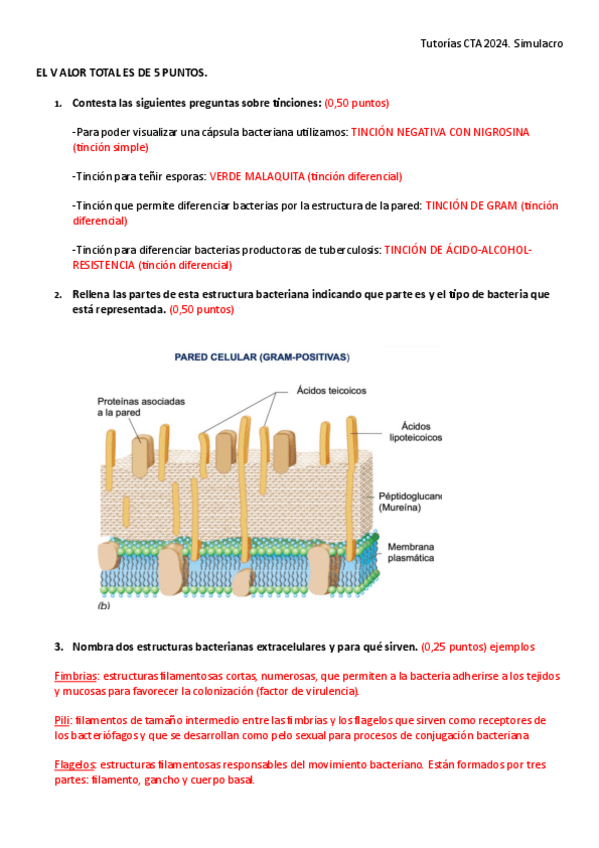 Tutorías CTA 2024. Simulacro

EL VALOR TOTAL ES DE 5 PUNTOS.

1. Contesta las siguientes preguntas sobre tinciones: (0,50 puntos)

-Para poder visualizar una cápsula bacteriana utilizamos: TINCIÓN NEGATIVA CON NIGROSINA (tinción simple)

-Tinción para teñir esporas: VERDE MALAQUITA (tinción diferencial)

-Tinción que permite diferenciar bacterias por la estructura de la pared: TINCIÓN DE GRAM (tinción diferencial)

-Tinción para diferenciar bacterias productoras de tuberculosis: TINCIÓN DE ÁCIDO-ALCOHOL-RESISTENCIA (tinción diferencial)

2. Rellena las partes de esta estructura bacteriana indicando que parte es y el tipo de bacteria que está representada. (0,50 puntos)

PARED CELULAR (GRAM-POSITIVAS)

Proteínas asociadas a la pared

Ácidos teicoicos

Ácidos lipoteicoicos

Péptidoglucano (Mureína)

Membrana plasmática

(b)

3. Nombra dos estructuras bacterianas extracelulares y para qué sirven. (0,25 puntos) ejemplos

Fimbrias: estructuras filamentosas cortas, numerosas, que permiten a la bacteria adherirse a los tejidos y mucosas para favorecer la colonización (factor de virulencia).

Pili: filamentos de tamaño intermedio entre las fimbrias y los flagelos que sirven como receptores de los bacteriófagos y que se desarrollan como pelo sexual para procesos de conjugación bacteriana

Flagelos: estructuras filamentosas responsables del movimiento bacteriano. Están formados por tres partes: filamento, gancho y cuerpo basal.