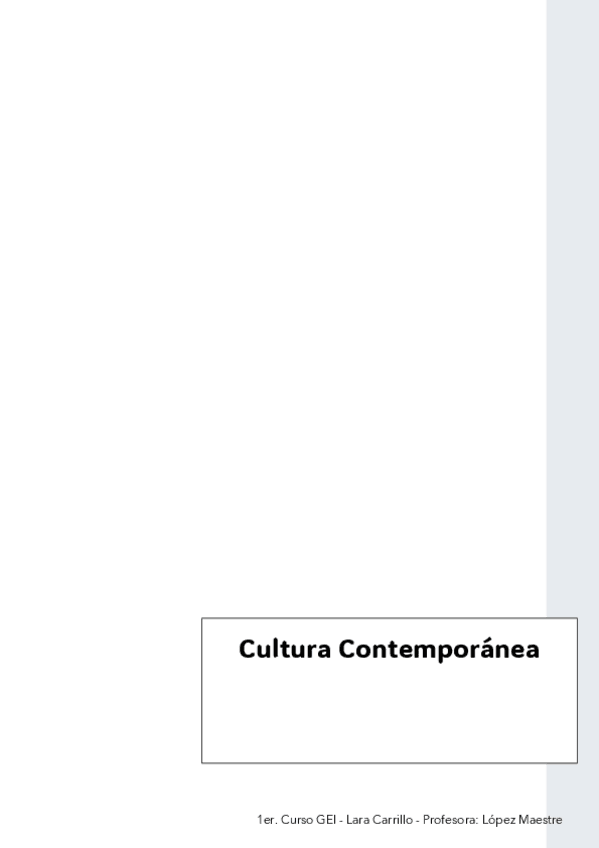 Cultura Contemporánea

1er. Curso GEI - Lara Carrillo - Profesora: López Maestre