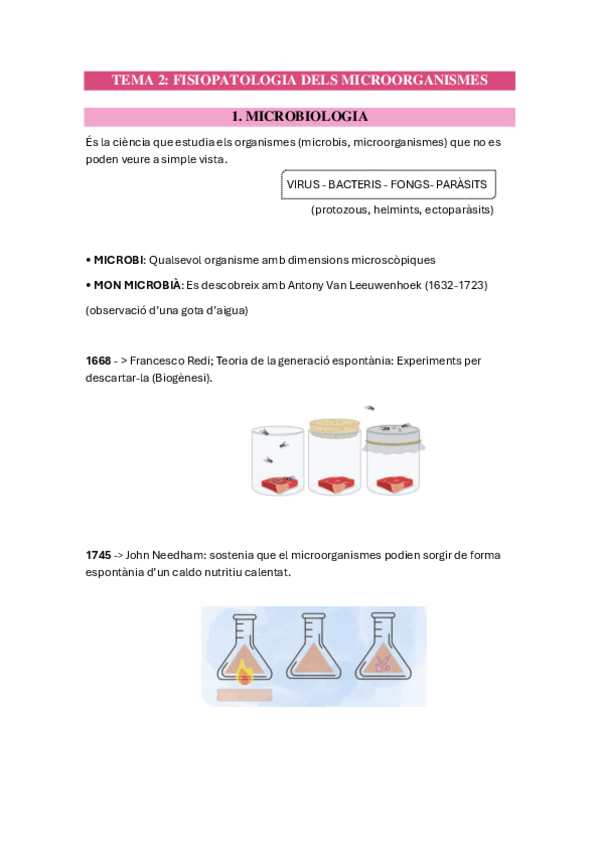 TEMA 2: FISIOPATOLOGIA DELS MICROORGANISMES

1. MICROBIOLOGIA

És la ciència que estudia els organismes (microbis, microorganismes) que no es poden veure a simple vista.

VIRUS - BACTERIS - FONGS- PARÀSITS

(protozous, helmints, ectoparàsits)

• MICROBI: Qualsevol organisme amb dimensions microscòpiques

• MON MICROBIÀ: Es descobreix amb Antony Van Leeuwenhoek (1632-1723)

(observació d'una gota d'aigua)

1668 - > Francesco Redi; Teoria de la generació espontània: Experiments per descartar-la (Biogènesi).

1745 -> John Needham: sostenia que el microorganismes podien sorgir de forma espontània d'un caldo nutritiu calentat.