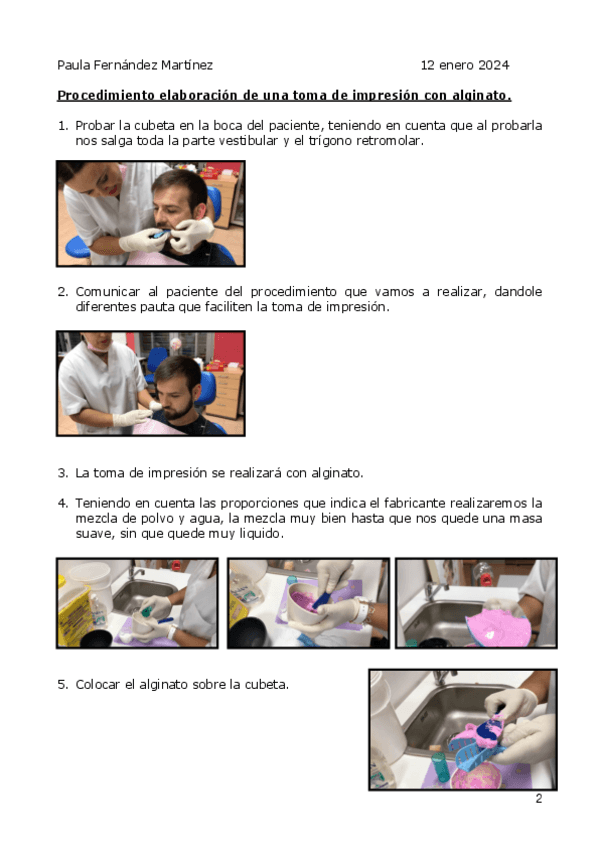 Paula Fernández Martínez 12 enero 2024

Procedimiento elaboración de una toma de impresión con alginato.

1. Probar la cubeta en la boca del paciente, teniendo en cuenta que al probarla nos salga toda la parte vestibular y el trígono retromolar.

2. Comunicar al paciente del procedimiento que vamos a realizar, dandole diferentes pauta que faciliten la toma de impresión.

3. La toma de impresión se realizará con alginato.

4. Teniendo en cuenta las proporciones que indica el fabricante realizaremos la mezcla de polvo y agua, la mezcla muy bien hasta que nos quede una masa suave, sin que quede muy liquido.

5. Colocar el alginato sobre la cubeta.

2