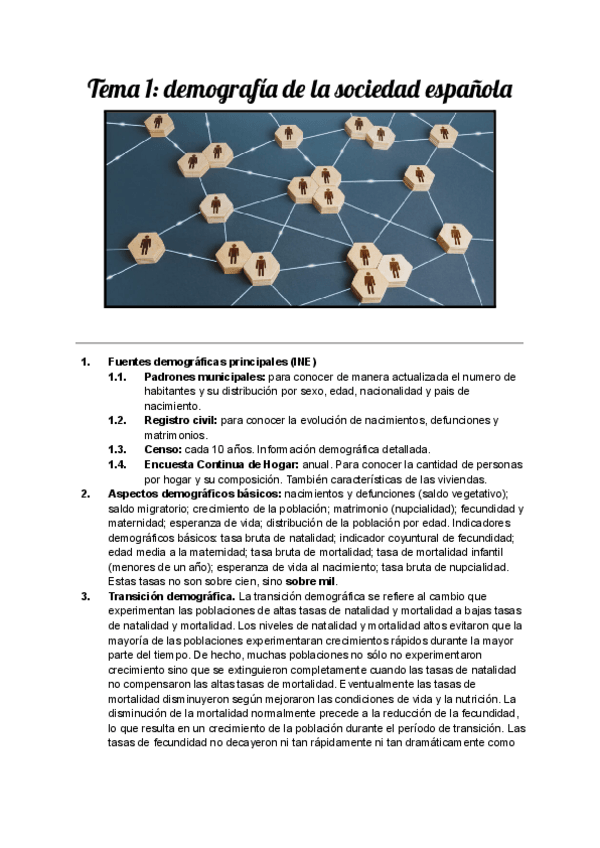 Tema 1: demografía de la sociedad española

1. Fuentes demográficas principales (INE)
1.1. Padrones municipales: para conocer de manera actualizada el numero de habitantes y su distribución por sexo, edad, nacionalidad y pais de nacimiento.
1.2. Registro civil: para conocer la evolución de nacimientos, defunciones y matrimonios.
1.3. Censo: cada 10 años. Información demográfica detallada.
1.4. Encuesta Continua de Hogar: anual. Para conocer la cantidad de personas por hogar y su composición. También características de las viviendas.
2. Aspectos demográficos básicos: nacimientos y defunciones (saldo vegetativo); saldo migratorio; crecimiento de la población; matrimonio (nupcialidad); fecundidad y maternidad; esperanza de vida; distribución de la población por edad. Indicadores demográficos básicos: tasa bruta de natalidad; indicador coyuntural de fecundidad; edad media a la maternidad; tasa bruta de mortalidad; tasa de mortalidad infantil (menores de un año); esperanza de vida al nacimiento; tasa bruta de nupcialidad. Estas tasas no son sobre cien, sino sobre mil.
3. Transición demográfica. La transición demográfica se refiere al cambio que experimentan las poblaciones de altas tasas de natalidad y mortalidad a bajas tasas de natalidad y mortalidad. Los niveles de natalidad y mortalidad altos evitaron que la mayoría de las poblaciones experimentaran crecimientos rápidos durante la mayor parte del tiempo. De hecho, muchas poblaciones no sólo no experimentaron crecimiento sino que se extinguieron completamente cuando las tasas de natalidad no compensaron las altas tasas de mortalidad. Eventualmente las tasas de mortalidad disminuyeron según mejoraron las condiciones de vida y la nutrición. La disminución de la mortalidad normalmente precede a la reducción de la fecundidad, lo que resulta en un crecimiento de la población durante el período de transición. Las tasas de fecundidad no decayeron ni tan rápidamente ni tan dramáticamente como