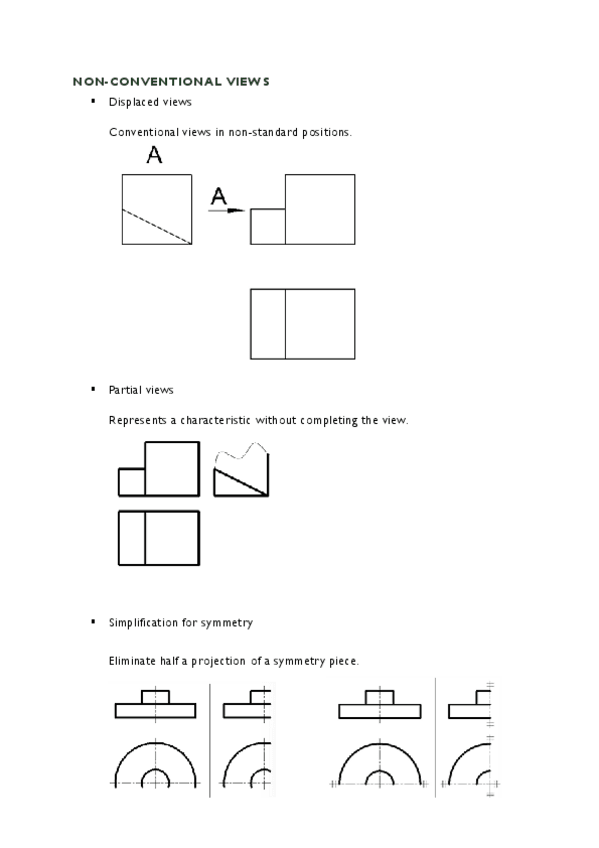 NON-CONVENTIONAL VIEWS

▪ Displaced views

Conventional views in non-standard positions.

A

A

▪ Partial views

Represents a characteristic without completing the view.

▪ Simplification for symmetry

Eliminate half a projection of a symmetry piece.