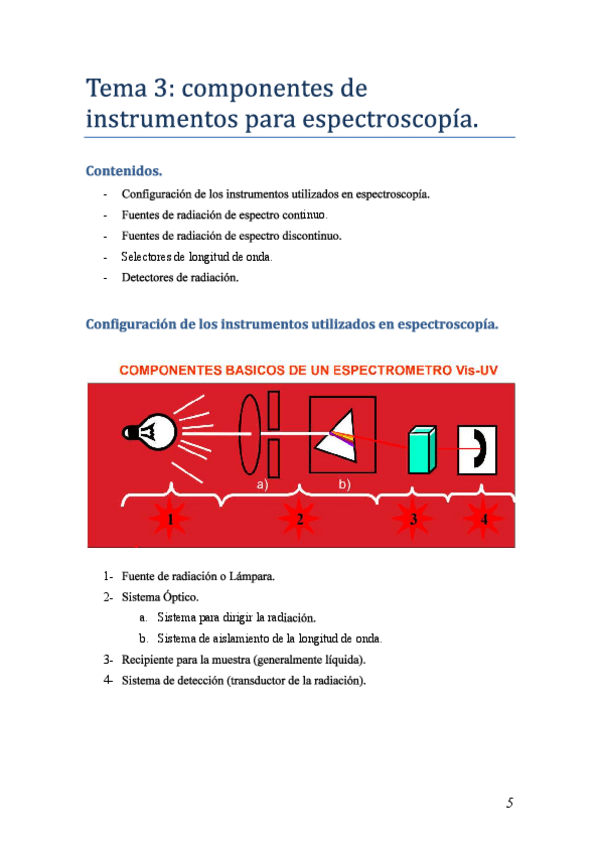 Tema 3: componentes de instrumentos para espectroscopía.

Contenidos.

- Configuración de los instrumentos utilizados en espectroscopía.
- Fuentes de radiación de espectro continuo.
- Fuentes de radiación de espectro discontinuo.
- Selectores de longitud de onda.
- Detectores de radiación.

Configuración de los instrumentos utilizados en espectroscopía.

COMPONENTES BASICOS DE UN ESPECTROMETRO Vis-UV

a)

b)

1

2

3

4

1- Fuente de radiación o Lámpara.
2- Sistema Óptico.
a. Sistema para dirigir la radiación.
b. Sistema de aislamiento de la longitud de onda.
3- Recipiente para la muestra (generalmente líquida).
4- Sistema de detección (transductor de la radiación).

5