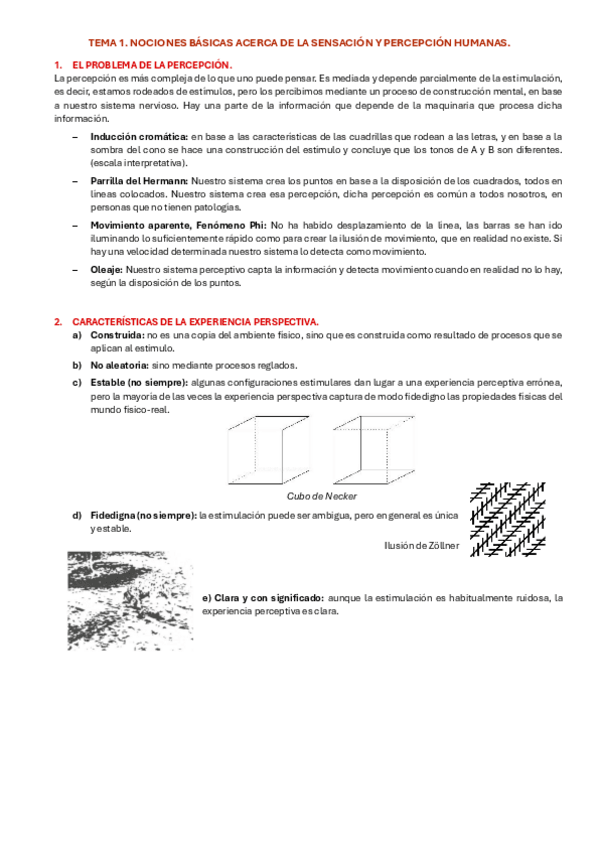 TEMA 1. NOCIONES BÁSICAS ACERCA DE LA SENSACIÓN Y PERCEPCIÓN HUMANAS.

1. EL PROBLEMA DE LA PERCEPCIÓN.

La percepción es más compleja de lo que uno puede pensar. Es mediada y depende parcialmente de la estimulación, es decir, estamos rodeados de estímulos, pero los percibimos mediante un proceso de construcción mental, en base a nuestro sistema nervioso. Hay una parte de la información que depende de la maquinaria que procesa dicha información.

– Inducción cromática: en base a las características de las cuadrillas que rodean a las letras, y en base a la sombra del cono se hace una construcción del estímulo y concluye que los tonos de A y B son diferentes. (escala interpretativa).

– Parrilla del Hermann: Nuestro sistema crea los puntos en base a la disposición de los cuadrados, todos en líneas colocados. Nuestro sistema crea esa percepción, dicha percepción es común a todos nosotros, en personas que no tienen patologías.

– Movimiento aparente, Fenómeno Phi: No ha habido desplazamiento de la línea, las barras se han ido iluminando lo suficientemente rápido como para crear la ilusión de movimiento, que en realidad no existe. Si hay una velocidad determinada nuestro sistema lo detecta como movimiento.

– Oleaje: Nuestro sistema perceptivo capta la información y detecta movimiento cuando en realidad no lo hay, según la disposición de los puntos.

2. CARACTERÍSTICAS DE LA EXPERIENCIA PERSPECTIVA.

a) Construida: no es una copia del ambiente físico, sino que es construida como resultado de procesos que se aplican al estímulo.

b) No aleatoria: sino mediante procesos reglados.

c) Estable (no siempre): algunas configuraciones estimulares dan lugar a una experiencia perceptiva errónea, pero la mayoría de las veces la experiencia perspectiva captura de modo fidedigno las propiedades físicas del mundo físico-real.

Cubo de Necker

d) Fidedigna (no siempre): la estimulación puede ser ambigua, pero en general es única y estable.

Ilusión de Zöllner

e) Clara y con significado: aunque la estimulación es habitualmente ruidosa, la experiencia perceptiva es clara.