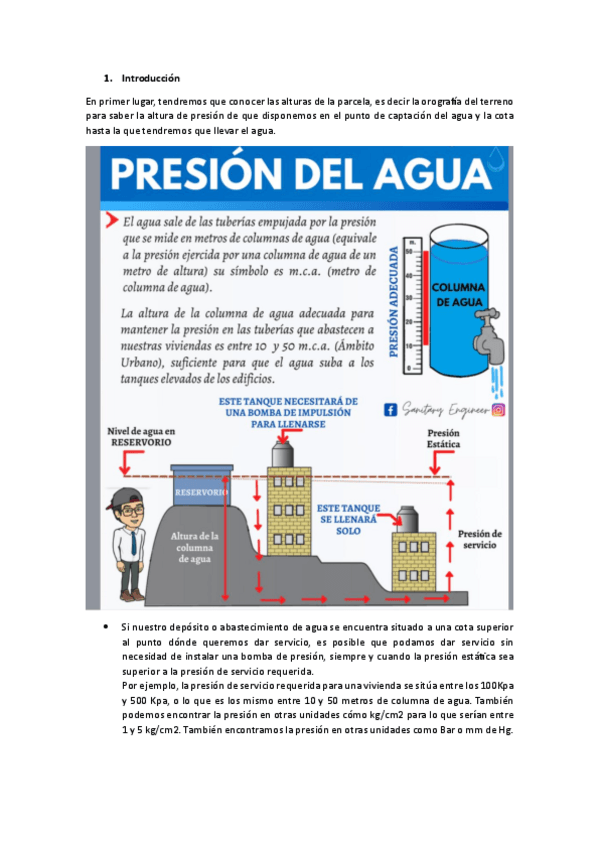 1. Introducción

En primer lugar, tendremos que conocer las alturas de la parcela, es decir la orografía del terreno para saber la altura de presión de que disponemos en el punto de captación del agua y la cota hasta la que tendremos que llevar el agua.

PRESIÓN DEL AGUA

El agua sale de las tuberías empujada por la presión que se mide en metros de columnas de agua (equivale a la presión ejercida por una columna de agua de un metro de altura) su símbolo es m.c.a. (metro de columna de agua).

La altura de la columna de agua adecuada para mantener la presión en las tuberías que abastecen a nuestras viviendas es entre 10 y 50 m.c.a. (Ámbito Urbano), suficiente para que el agua suba a los tanques elevados de los edificios.

PRESIÓN ADECUADA

m.

COLUMNA DE AGUA

Sanitary Engineer

ESTE TANQUE NECESITARÁ DE UNA BOMBA DE IMPULSIÓN PARA LLENARSE

Nivel de agua en RESERVORIO

Presión Estática

RESERVORIO

Altura de la columna de agua

ESTE TANQUE SE LLENARÁ SOLO

Presión de servicio

• Si nuestro depósito o abastecimiento de agua se encuentra situado a una cota superior al punto dónde queremos dar servicio, es posible que podamos dar servicio sin necesidad de instalar una bomba de presión, siempre y cuando la presión estática sea superior a la presión de servicio requerida.
Por ejemplo, la presión de servicio requerida para una vivienda se sitúa entre los 100Kpa y 500 Kpa, o lo que es los mismo entre 10 y 50 metros de columna de agua. También podemos encontrar la presión en otras unidades cómo kg/cm2 para lo que serían entre 1 y 5 kg/cm2. También encontramos la presión en otras unidades como Bar o mm de Hg.