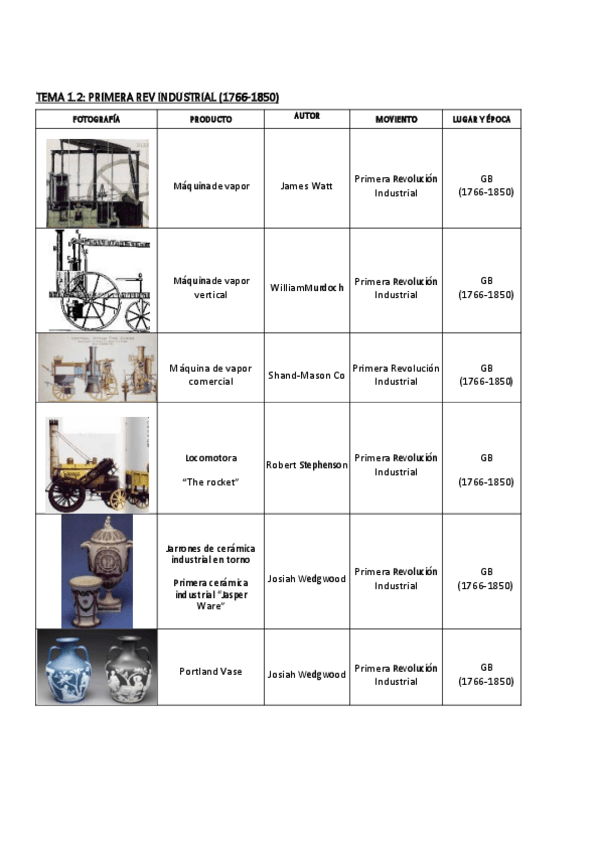 TEMA 1.2: PRIMERA REV INDUSTRIAL (1766-1850)

| FOTOGRAFÍA | PRODUCTO | AUTOR | MOVIENTO | LUGAR Y ÉPOCA |
|---|---|---|---|---|
| | Máquina de vapor | James Watt | Primera Revolución Industrial | GB (1766-1850) |
| | Máquina de vapor vertical | WilliamMurdoch | Primera Revolución Industrial | GB (1766-1850) |
| | Máquina de vapor comercial | Shand-Mason Co | Primera Revolución Industrial | GB (1766-1850) |
| | Locomotora "The rocket" | Robert Stephenson | Primera Revolución Industrial | GB (1766-1850) |
| | Jarrones de cerámica industrial en torno Primera cerámica industrial "Jasper Ware" | Josiah Wedgwood | Primera Revolución Industrial | GB (1766-1850) |
| | Portland Vase | Josiah Wedgwood | Primera Revolución Industrial | GB (1766-1850) |