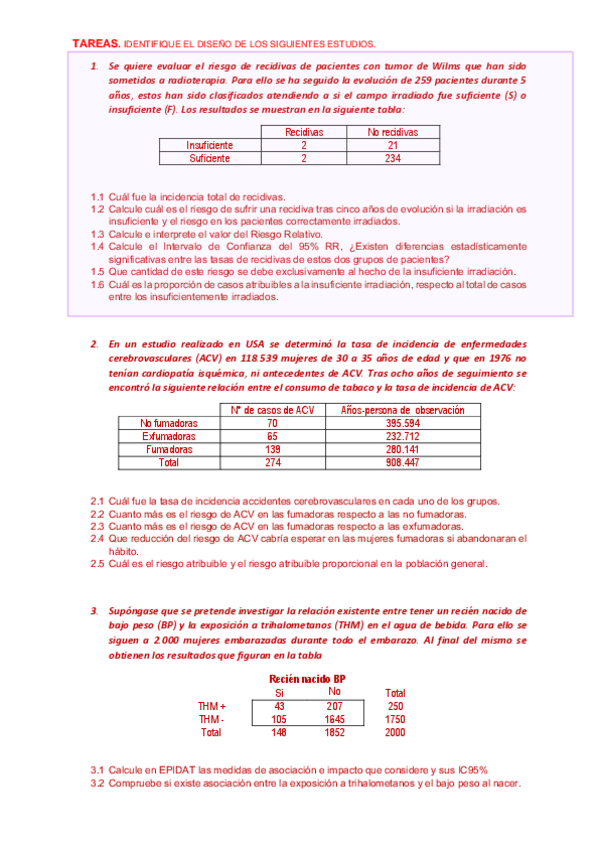 TAREAS. IDENTIFIQUE EL DISEÑO DE LOS SIGUIENTES ESTUDIOS.

1. Se quiere evaluar el riesgo de recidivas de pacientes con tumor de Wilms que han sido sometidos a radioterapia. Para ello se ha seguido la evolución de 259 pacientes durante 5 años, estos han sido clasificados atendiendo a si el campo irradiado fue suficiente (S) o insuficiente (F). Los resultados se muestran en la siguiente tabla:

| | Recidivas | No recidivas |
|---|---|---|
| Insuficiente | 2 | 21 |
| Suficiente | 2 | 234 |

1.1 Cuál fue la incidencia total de recidivas.
1.2 Calcule cuál es el riesgo de sufrir una recidiva tras cinco años de evolución si la irradiación es insuficiente y el riesgo en los pacientes correctamente irradiados.
1.3 Calcule e interprete el valor del Riesgo Relativo.
1.4 Calcule el Intervalo de Confianza del 95% RR, ¿Existen diferencias estadísticamente significativas entre las tasas de recidivas de estos dos grupos de pacientes?
1.5 Que cantidad de este riesgo se debe exclusivamente al hecho de la insuficiente irradiación.
1.6 Cuál es la proporción de casos atribuibles a la insuficiente irradiación, respecto al total de casos entre los insuficientemente irradiados.

2. En un estudio realizado en USA se determinó la tasa de incidencia de enfermedades cerebrovasculares (ACV) en 118.539 mujeres de 30 a 35 años de edad y que en 1976 no tenían cardiopatía isquémica, ni antecedentes de ACV. Tras ocho años de seguimiento se encontró la siguiente relación entre el consumo de tabaco y la tasa de incidencia de ACV:

| | Nº de casos de ACV | Años-persona de observación |
|---|---|---|
| No fumadoras | 70 | 395.594 |
| Exfumadoras | 65 | 232.712 |
| Fumadoras | 139 | 280.141 |
| Total | 274 | 908.447 |

2.1 Cuál fue la tasa de incidencia accidentes cerebrovasculares en cada uno de los grupos.
2.2 Cuanto más es el riesgo de ACV en las fumadoras respecto a las no fumadoras.
2.3 Cuanto más es el riesgo de ACV en las fumadoras respecto a las exfumadoras.
2.4 Que reducción del riesgo de ACV cabría esperar en las mujeres fumadoras si abandonaran el hábito.
2.5 Cuál es el riesgo atribuible y el riesgo atribuible proporcional en la población general.

3. Supóngase que se pretende investigar la relación existente entre tener un recién nacido de bajo peso (BP) y la exposición a trihalometanos (THM) en el agua de bebida. Para ello se siguen a 2.000 mujeres embarazadas durante todo el embarazo. Al final del mismo se obtienen los resultados que figuran en la tabla

Recién nacido BP

| | Si | No | Total |
|---|---|---|---|
| THM + | 43 | 207 | 250 |
| THM - | 105 | 1645 | 1750 |
| Total | 148 | 1852 | 2000 |

3.1 Calcule en EPIDAT las medidas de asociación e impacto que considere y sus IC95%
3.2 Compruebe si existe asociación entre la exposición a trihalometanos y el bajo peso al nacer.