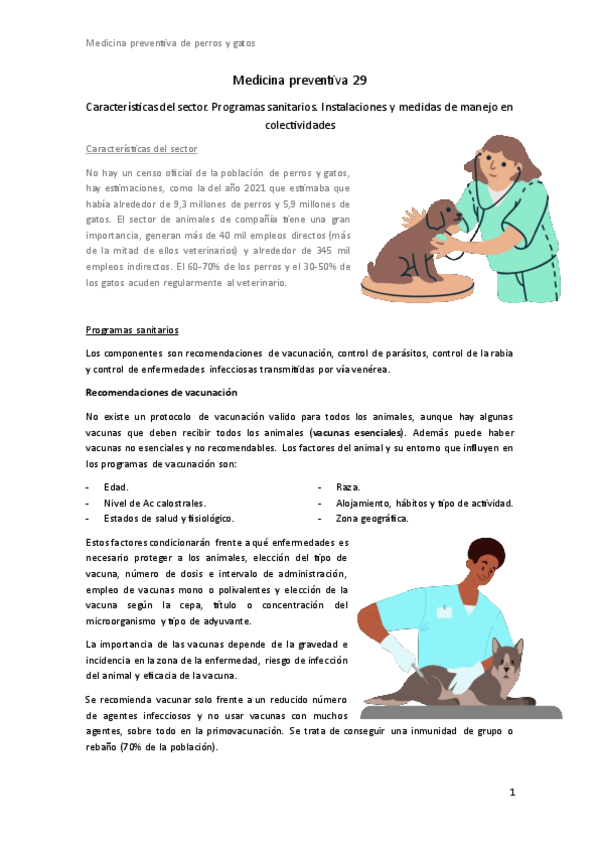 Medicina preventiva de perros y gatos

Medicina preventiva 29

Características del sector. Programas sanitarios. Instalaciones y medidas de manejo en colectividades

Características del sector

No hay un censo oficial de la población de perros y gatos, hay estimaciones, como la del año 2021 que estimaba que había alrededor de 9,3 millones de perros y 5,9 millones de gatos. El sector de animales de compañía tiene una gran importancia, generan más de 40 mil empleos directos (más de la mitad de ellos veterinarios) y alrededor de 345 mil empleos indirectos. El 60-70% de los perros y el 30-50% de los gatos acuden regularmente al veterinario.

Programas sanitarios

Los componentes son recomendaciones de vacunación, control de parásitos, control de la rabia y control de enfermedades infecciosas transmitidas por vía venérea.

Recomendaciones de vacunación

No existe un protocolo de vacunación valido para todos los animales, aunque hay algunas vacunas que deben recibir todos los animales (vacunas esenciales). Además puede haber vacunas no esenciales y no recomendables. Los factores del animal y su entorno que influyen en los programas de vacunación son:

- Edad.
- Nivel de Ac calostrales.
- Estados de salud y fisiológico.
- Raza.
- Alojamiento, hábitos y tipo de actividad.
- Zona geográfica.

Estos factores condicionarán frente a qué enfermedades es necesario proteger a los animales, elección del tipo de vacuna, número de dosis e intervalo de administración, empleo de vacunas mono o polivalentes y elección de la vacuna según la cepa, título o concentración del microorganismo y tipo de adyuvante.

La importancia de las vacunas depende de la gravedad e incidencia en la zona de la enfermedad, riesgo de infección del animal y eficacia de la vacuna.

Se recomienda vacunar solo frente a un reducido número de agentes infecciosos y no usar vacunas con muchos agentes, sobre todo en la primovacunación. Se trata de conseguir una inmunidad de grupo o rebaño (70% de la población).

1