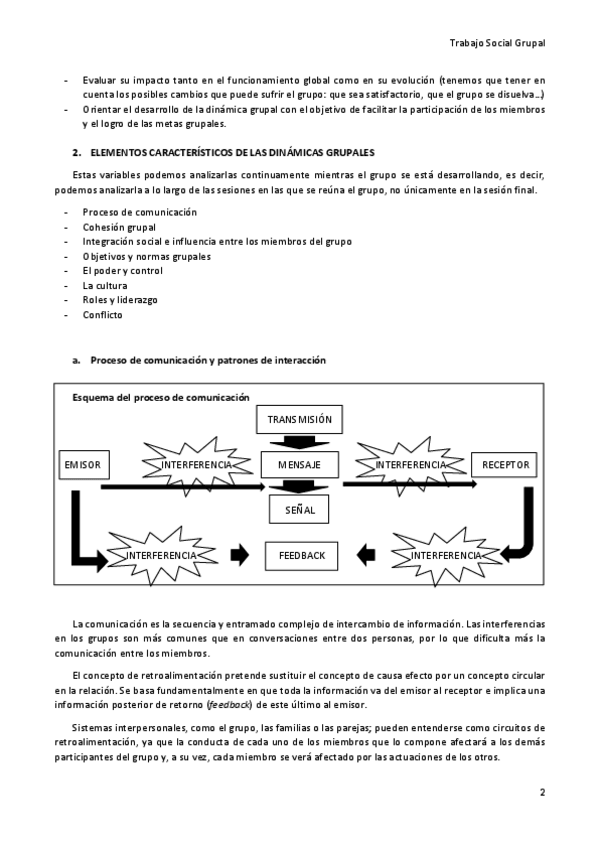 Trabajo Social Grupal

- Evaluar su impacto tanto en el funcionamiento global como en su evolución (tenemos que tener en cuenta los posibles cambios que puede sufrir el grupo: que sea satisfactorio, que el grupo se disuelva…)
- Orientar el desarrollo de la dinámica grupal con el objetivo de facilitar la participación de los miembros y el logro de las metas grupales.

2. ELEMENTOS CARACTERÍSTICOS DE LAS DINÁMICAS GRUPALES

Estas variables podemos analizarlas continuamente mientras el grupo se está desarrollando, es decir, podemos analizarla a lo largo de las sesiones en las que se reúna el grupo, no únicamente en la sesión final.

- Proceso de comunicación
- Cohesión grupal
- Integración social e influencia entre los miembros del grupo
- Objetivos y normas grupales
- El poder y control
- La cultura
- Roles y liderazgo
- Conflicto

a. Proceso de comunicación y patrones de interacción

Esquema del proceso de comunicación

TRANSMISIÓN

EMISOR
INTERFERENCIA
MENSAJE
INTERFERENCIA
RECEPTOR

SEÑAL

INTERFERENCIA
FEEDBACK
INTERFERENCIA

La comunicación es la secuencia y entramado complejo de intercambio de información. Las interferencias en los grupos son más comunes que en conversaciones entre dos personas, por lo que dificulta más la comunicación entre los miembros.

El concepto de retroalimentación pretende sustituir el concepto de causa efecto por un concepto circular en la relación. Se basa fundamentalmente en que toda la información va del emisor al receptor e implica una información posterior de retorno (feedback) de este último al emisor.

Sistemas interpersonales, como el grupo, las familias o las parejas; pueden entenderse como circuitos de retroalimentación, ya que la conducta de cada uno de los miembros que lo compone afectará a los demás participantes del grupo y, a su vez, cada miembro se verá afectado por las actuaciones de los otros.

2