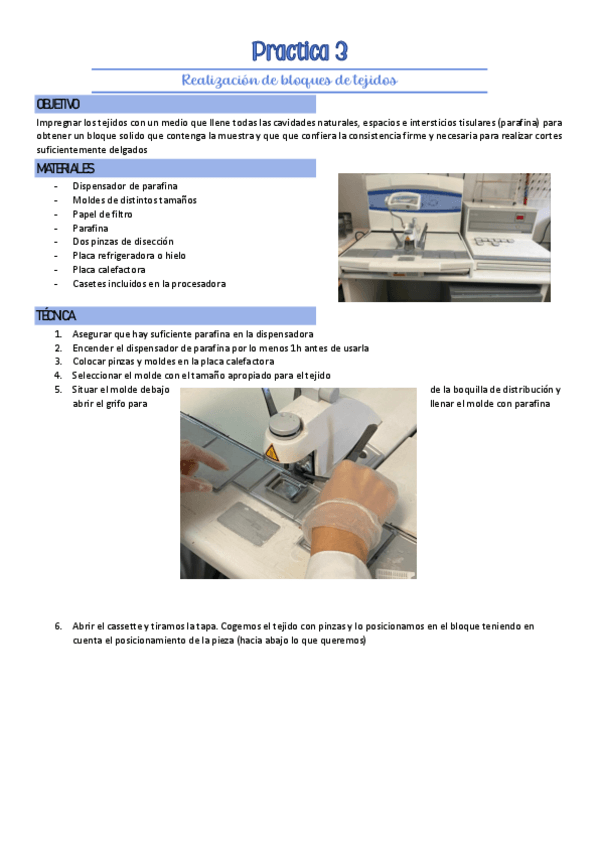 Practica 3

Realización de bloques de tejidos

OBJETIVO

Impregnar los tejidos con un medio que llene todas las cavidades naturales, espacios e intersticios tisulares (parafina) para obtener un bloque solido que contenga la muestra y que que confiera la consistencia firme y necesaria para realizar cortes suficientemente delgados

MATERIALES

- Dispensador de parafina
- Moldes de distintos tamaños
- Papel de filtro
- Parafina
- Dos pinzas de disección
- Placa refrigeradora o hielo
- Placa calefactora
- Casetes incluidos en la procesadora

TÉCNICA

1. Asegurar que hay suficiente parafina en la dispensadora
2. Encender el dispensador de parafina por lo menos 1h antes de usarla
3. Colocar pinzas y moldes en la placa calefactora
4. Seleccionar el molde con el tamaño apropiado para el tejido
5. Situar el molde debajo de la boquilla de distribución y abrir el grifo para llenar el molde con parafina

6. Abrir el cassette y tiramos la tapa. Cogemos el tejido con pinzas y lo posicionamos en el bloque teniendo en cuenta el posicionamiento de la pieza (hacia abajo lo que queremos)