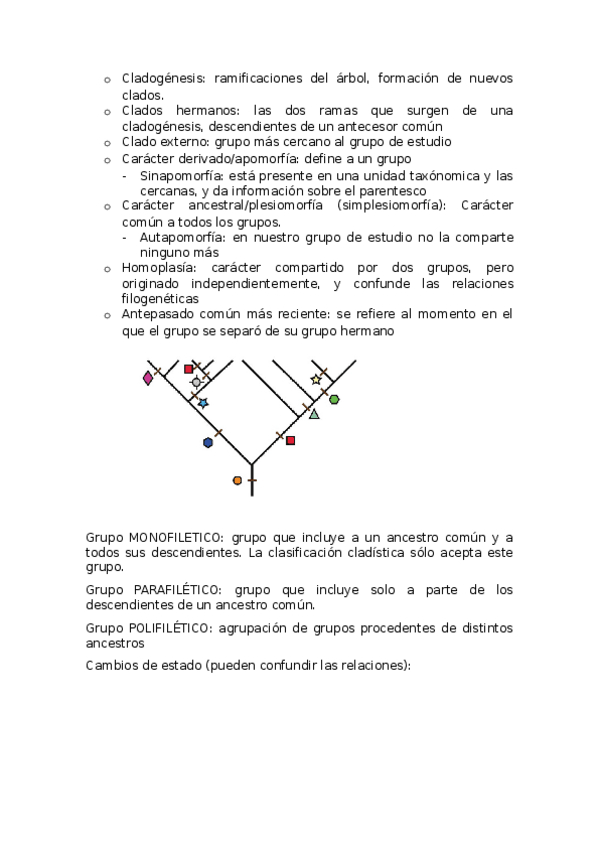 o Cladogénesis: ramificaciones del árbol, formación de nuevos clados.
o Clados hermanos: las dos ramas que surgen de una cladogénesis, descendientes de un antecesor común
o Clado externo: grupo más cercano al grupo de estudio
o Carácter derivado/apomorfía: define a un grupo
- Sinapomorfía: está presente en una unidad taxónomica y las cercanas, y da información sobre el parentesco
o Carácter ancestral/plesiomorfía (simplesiomorfía): Carácter común a todos los grupos.
- Autapomorfía: en nuestro grupo de estudio no la comparte ninguno más
o Homoplasía: carácter compartido por dos grupos, pero originado independientemente, y confunde las relaciones filogenéticas
o Antepasado común más reciente: se refiere al momento en el que el grupo se separó de su grupo hermano

Grupo MONOFILETICO: grupo que incluye a un ancestro común y a todos sus descendientes. La clasificación cladística sólo acepta este grupo.

Grupo PARAFILÉTICO: grupo que incluye solo a parte de los descendientes de un ancestro común.

Grupo POLIFILÉTICO: agrupación de grupos procedentes de distintos ancestros

Cambios de estado (pueden confundir las relaciones):