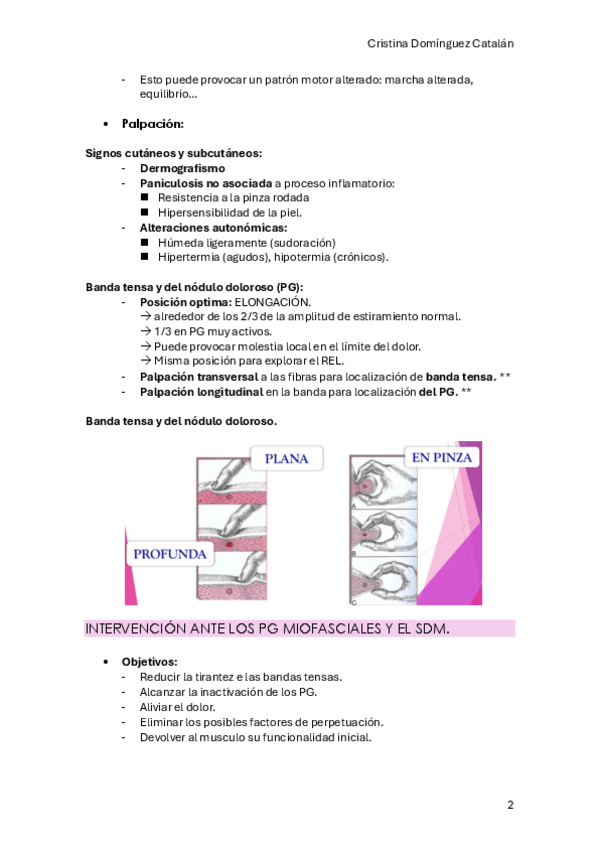 Cristina Domínguez Catalán

- Esto puede provocar un patrón motor alterado: marcha alterada, equilibrio…

• Palpación:

Signos cutáneos y subcutáneos:
- Dermografismo
- Paniculosis no asociada a proceso inflamatorio:
 ■ Resistencia a la pinza rodada
 ■ Hipersensibilidad de la piel.
- Alteraciones autonómicas:
 ■ Húmeda ligeramente (sudoración)
 ■ Hipertermia (agudos), hipotermia (crónicos).

Banda tensa y del nódulo doloroso (PG):
- Posición optima: ELONGACIÓN.
 → alrededor de los 2/3 de la amplitud de estiramiento normal.
 → 1/3 en PG muy activos.
 → Puede provocar molestia local en el límite del dolor.
 → Misma posición para explorar el REL.
- Palpación transversal a las fibras para localización de banda tensa. **
- Palpación longitudinal en la banda para localización del PG. **

Banda tensa y del nódulo doloroso.

PLANA
PROFUNDA
EN PINZA
A
B
C

INTERVENCIÓN ANTE LOS PG MIOFASCIALES Y EL SDM.

• Objetivos:
- Reducir la tirantez e las bandas tensas.
- Alcanzar la inactivación de los PG.
- Aliviar el dolor.
- Eliminar los posibles factores de perpetuación.
- Devolver al musculo su funcionalidad inicial.

2