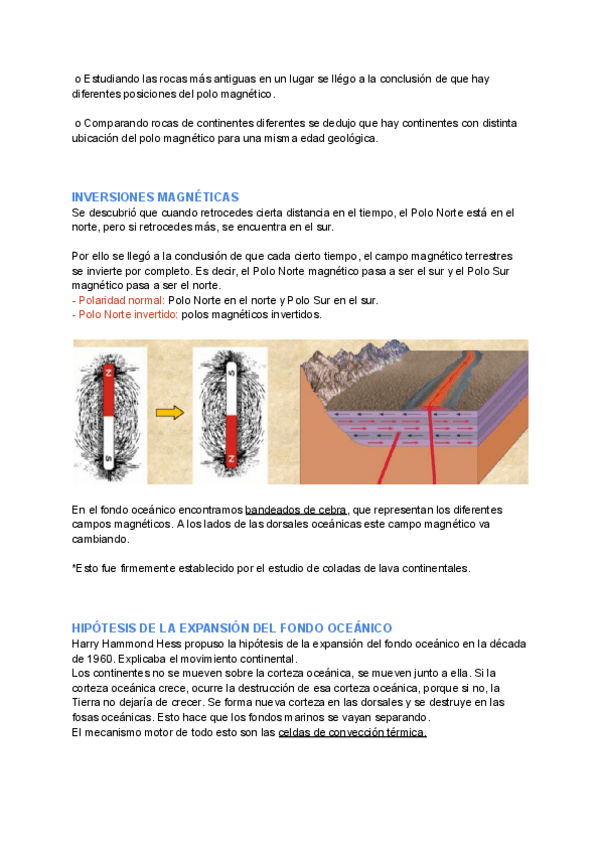 o Estudiando las rocas más antiguas en un lugar se llégo a la conclusión de que hay diferentes posiciones del polo magnético.

o Comparando rocas de continentes diferentes se dedujo que hay continentes con distinta ubicación del polo magnético para una misma edad geológica.

INVERSIONES MAGNÉTICAS
Se descubrió que cuando retrocedes cierta distancia en el tiempo, el Polo Norte está en el norte, pero si retrocedes más, se encuentra en el sur.

Por ello se llegó a la conclusión de que cada cierto tiempo, el campo magnético terrestres se invierte por completo. Es decir, el Polo Norte magnético pasa a ser el sur y el Polo Sur magnético pasa a ser el norte.
- Polaridad normal: Polo Norte en el norte y Polo Sur en el sur.
- Polo Norte invertido: polos magnéticos invertidos.

N
S
S
N

En el fondo oceánico encontramos bandeados de cebra, que representan los diferentes campos magnéticos. A los lados de las dorsales oceánicas este campo magnético va cambiando.

*Esto fue firmemente establecido por el estudio de coladas de lava continentales.

HIPÓTESIS DE LA EXPANSIÓN DEL FONDO OCEÁNICO
Harry Hammond Hess propuso la hipótesis de la expansión del fondo oceánico en la década de 1960. Explicaba el movimiento continental.
Los continentes no se mueven sobre la corteza oceánica, se mueven junto a ella. Si la corteza oceánica crece, ocurre la destrucción de esa corteza oceánica, porque si no, la Tierra no dejaría de crecer. Se forma nueva corteza en las dorsales y se destruye en las fosas oceánicas. Esto hace que los fondos marinos se vayan separando.
El mecanismo motor de todo esto son las celdas de convección térmica.