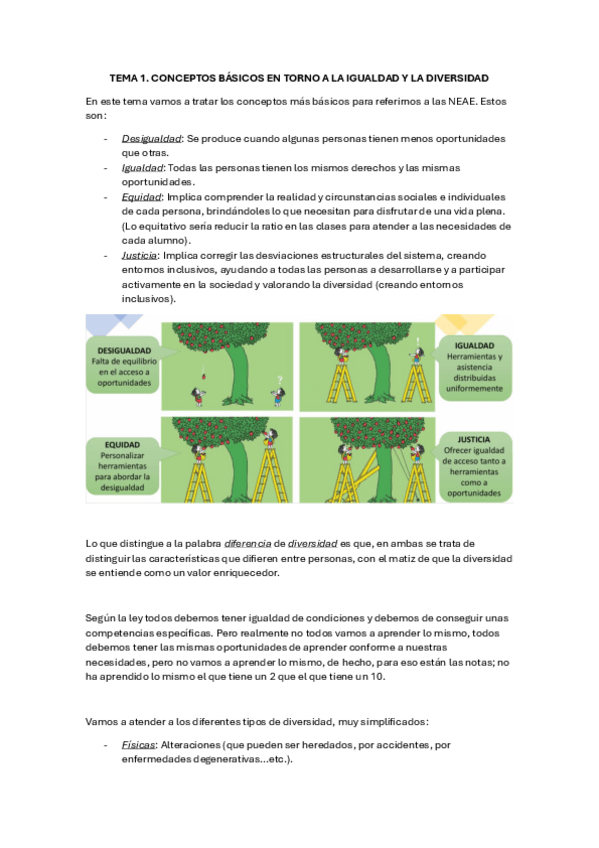 TEMA 1. CONCEPTOS BÁSICOS EN TORNO A LA IGUALDAD Y LA DIVERSIDAD

En este tema vamos a tratar los conceptos más básicos para referirnos a las NEAE. Estos son:

- Desigualdad: Se produce cuando algunas personas tienen menos oportunidades que otras.
- Igualdad: Todas las personas tienen los mismos derechos y las mismas oportunidades.
- Equidad: Implica comprender la realidad y circunstancias sociales e individuales de cada persona, brindándoles lo que necesitan para disfrutar de una vida plena. (Lo equitativo sería reducir la ratio en las clases para atender a las necesidades de cada alumno).
- Justicia: Implica corregir las desviaciones estructurales del sistema, creando entornos inclusivos, ayudando a todas las personas a desarrollarse y a participar activamente en la sociedad y valorando la diversidad (creando entornos inclusivos).

DESIGUALDAD
Falta de equilibrio en el acceso a oportunidades

IGUALDAD
Herramientas y asistencia distribuidas uniformemente

EQUIDAD
Personalizar herramientas para abordar la desigualdad

JUSTICIA
Ofrecer igualdad de acceso tanto a herramientas como a oportunidades

Lo que distingue a la palabra diferencia de diversidad es que, en ambas se trata de distinguir las características que difieren entre personas, con el matiz de que la diversidad se entiende como un valor enriquecedor.

Según la ley todos debemos tener igualdad de condiciones y debemos de conseguir unas competencias específicas. Pero realmente no todos vamos a aprender lo mismo, todos debemos tener las mismas oportunidades de aprender conforme a nuestras necesidades, pero no vamos a aprender lo mismo, de hecho, para eso están las notas; no ha aprendido lo mismo el que tiene un 2 que el que tiene un 10.

Vamos a atender a los diferentes tipos de diversidad, muy simplificados:

- Físicas: Alteraciones (que pueden ser heredados, por accidentes, por enfermedades degenerativas...etc.).