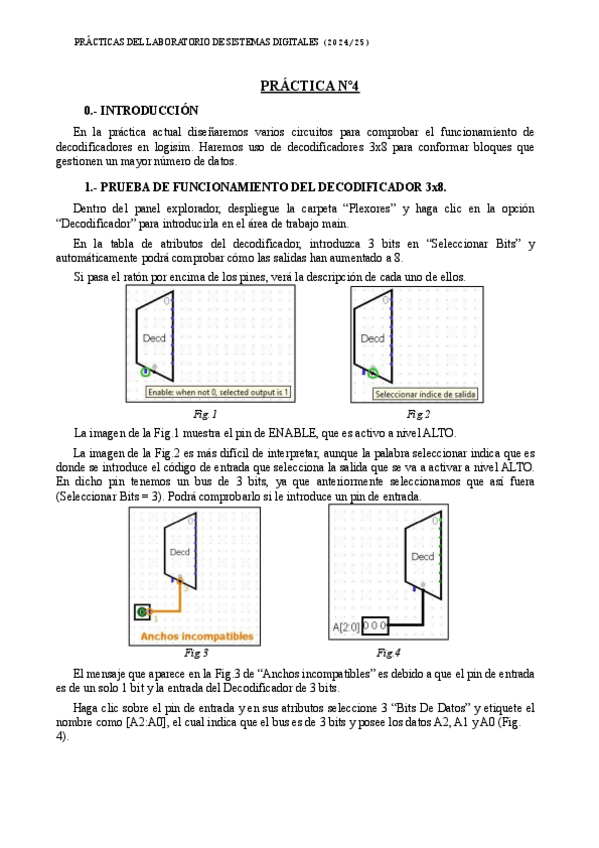 PRÁCTICAS DEL LABORATORIO DE SISTEMAS DIGITALES (2024/25)

PRÁCTICA Nº4

0.- INTRODUCCIÓN

En la práctica actual diseñaremos varios circuitos para comprobar el funcionamiento de decodificadores en logisim. Haremos uso de decodificadores 3x8 para conformar bloques que gestionen un mayor número de datos.

1.- PRUEBA DE FUNCIONAMIENTO DEL DECODIFICADOR 3x8.

Dentro del panel explorador, despliegue la carpeta "Plexores" y haga clic en la opción "Decodificador" para introducirla en el área de trabajo main.

En la tabla de atributos del decodificador, introduzca 3 bits en "Seleccionar Bits" y automáticamente podrá comprobar cómo las salidas han aumentado a 8.

Si pasa el ratón por encima de los pines, verá la descripción de cada uno de ellos.

0
Decd
Enable: when not 0, selected output is 1

Fig.1

0
Decd
Seleccionar índice de salida

Fig.2

La imagen de la Fig.1 muestra el pin de ENABLE, que es activo a nivel ALTO.

La imagen de la Fig.2 es más difícil de interpretar, aunque la palabra seleccionar indica que es donde se introduce el código de entrada que selecciona la salida que se va a activar a nivel ALTO. En dicho pin tenemos un bus de 3 bits, ya que anteriormente seleccionamos que así fuera (Seleccionar Bits = 3). Podrá comprobarlo si le introduce un pin de entrada.

0
Decd
0
1
Anchos incompatibles

Fig.3

0
Decd
A[2:0] 0 0 0

Fig.4

El mensaje que aparece en la Fig.3 de "Anchos incompatibles" es debido a que el pin de entrada es de un solo 1 bit y la entrada del Decodificador de 3 bits.

Haga clic sobre el pin de entrada y en sus atributos seleccione 3 "Bits De Datos" y etiquete el nombre como [A2:A0], el cual indica que el bus es de 3 bits y posee los datos A2, A1 y A0 (Fig. 4).