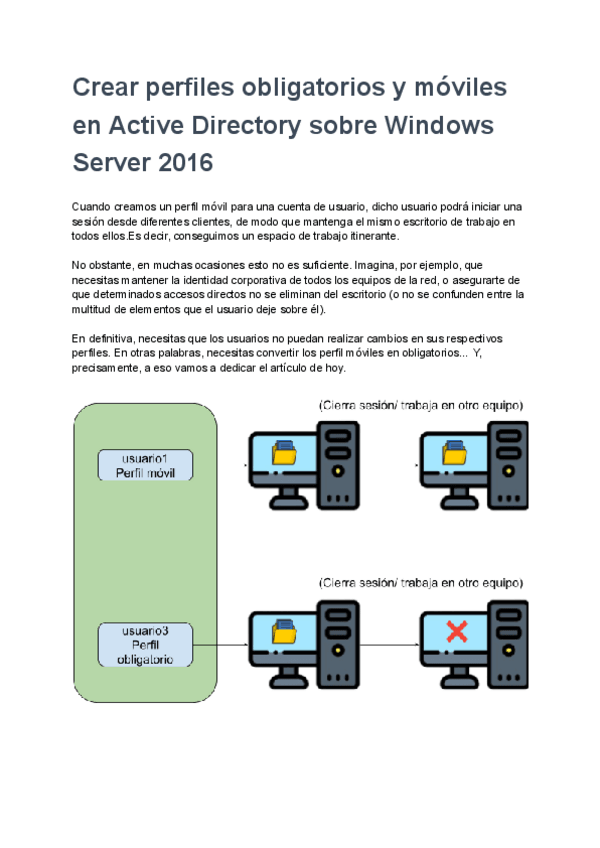 Crear perfiles obligatorios y móviles en Active Directory sobre Windows Server 2016

Cuando creamos un perfil móvil para una cuenta de usuario, dicho usuario podrá iniciar una sesión desde diferentes clientes, de modo que mantenga el mismo escritorio de trabajo en todos ellos.Es decir, conseguimos un espacio de trabajo itinerante.

No obstante, en muchas ocasiones esto no es suficiente. Imagina, por ejemplo, que necesitas mantener la identidad corporativa de todos los equipos de la red, o asegurarte de que determinados accesos directos no se eliminan del escritorio (o no se confunden entre la multitud de elementos que el usuario deje sobre él).

En definitiva, necesitas que los usuarios no puedan realizar cambios en sus respectivos perfiles. En otras palabras, necesitas convertir los perfil móviles en obligatorios... Y, precisamente, a eso vamos a dedicar el artículo de hoy.

(Cierra sesión/ trabaja en otro equipo)

usuario1
Perfil móvil

(Cierra sesión/ trabaja en otro equipo)

usuario3
Perfil
obligatorio