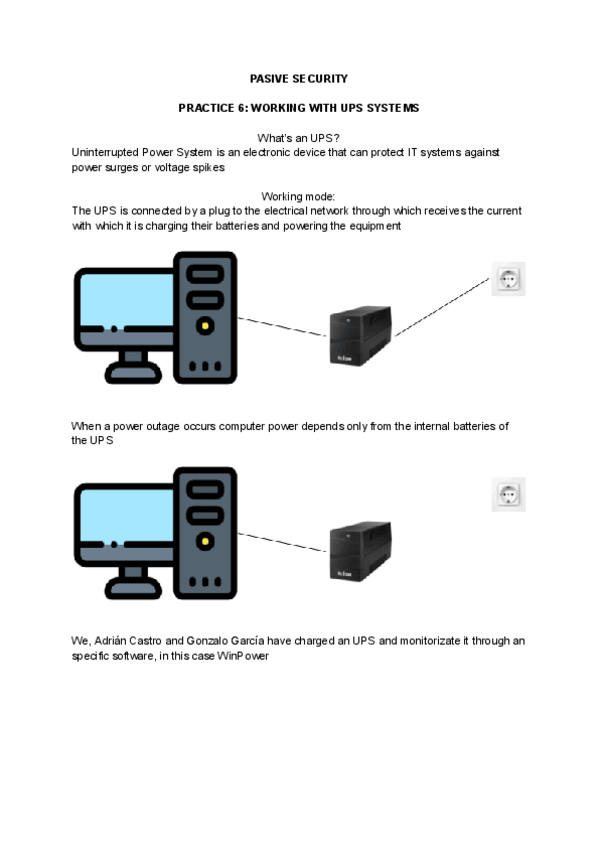 PASIVE SECURITY

PRACTICE 6: WORKING WITH UPS SYSTEMS

What's an UPS?
Uninterrupted Power System is an electronic device that can protect IT systems against power surges or voltage spikes

Working mode:
The UPS is connected by a plug to the electrical network through which receives the current with which it is charging their batteries and powering the equipment

When a power outage occurs computer power depends only from the internal batteries of the UPS

We, Adrián Castro and Gonzalo García have charged an UPS and monitorizate it through an specific software, in this case WinPower