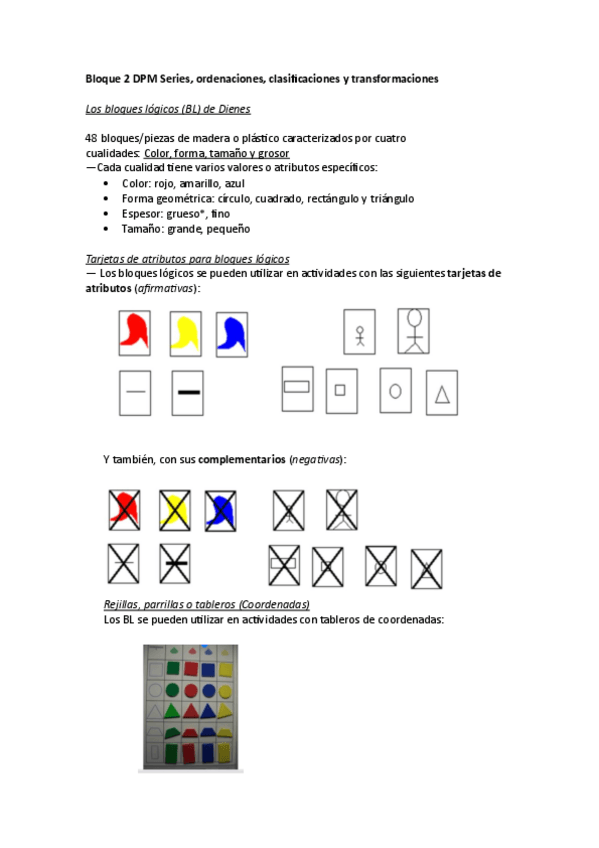 Bloque 2 DPM Series, ordenaciones, clasificaciones y transformaciones

Los bloques lógicos (BL) de Dienes

48 bloques/piezas de madera o plástico caracterizados por cuatro cualidades: Color, forma, tamaño y grosor
—Cada cualidad tiene varios valores o atributos específicos:
• Color: rojo, amarillo, azul
• Forma geométrica: círculo, cuadrado, rectángulo y triángulo
• Espesor: grueso*, fino
• Tamaño: grande, pequeño

Tarjetas de atributos para bloques lógicos
— Los bloques lógicos se pueden utilizar en actividades con las siguientes tarjetas de atributos (afirmativas):

Y también, con sus complementarios (negativas):

Rejillas, parrillas o tableros (Coordenadas)
Los BL se pueden utilizar en actividades con tableros de coordenadas: