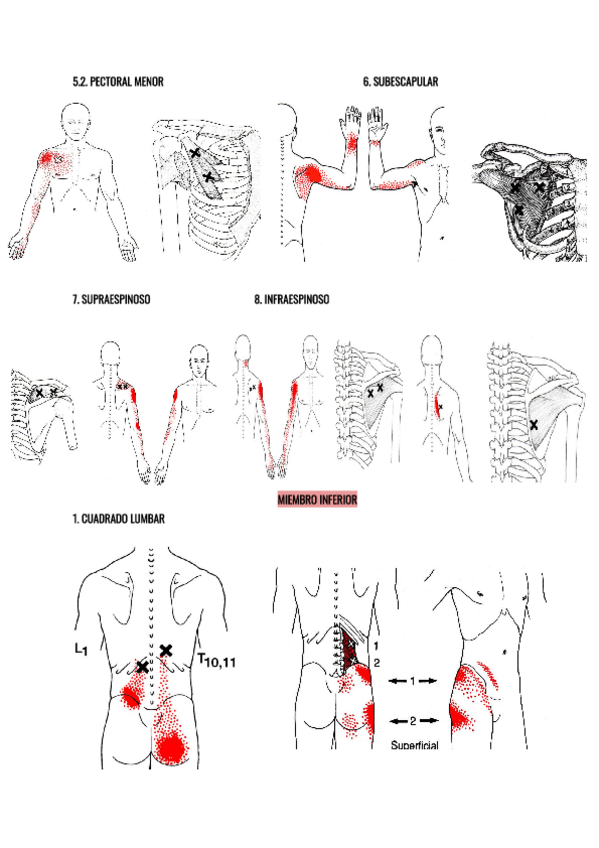 5.2. PECTORAL MENOR

6. SUBESCAPULAR

7. SUPRAESPINOSO

8. INFRAESPINOSO

MIEMBRO INFERIOR

1. CUADRADO LUMBAR

$L_1$

$T_{10,11}$

1

2

1

2

Superficial