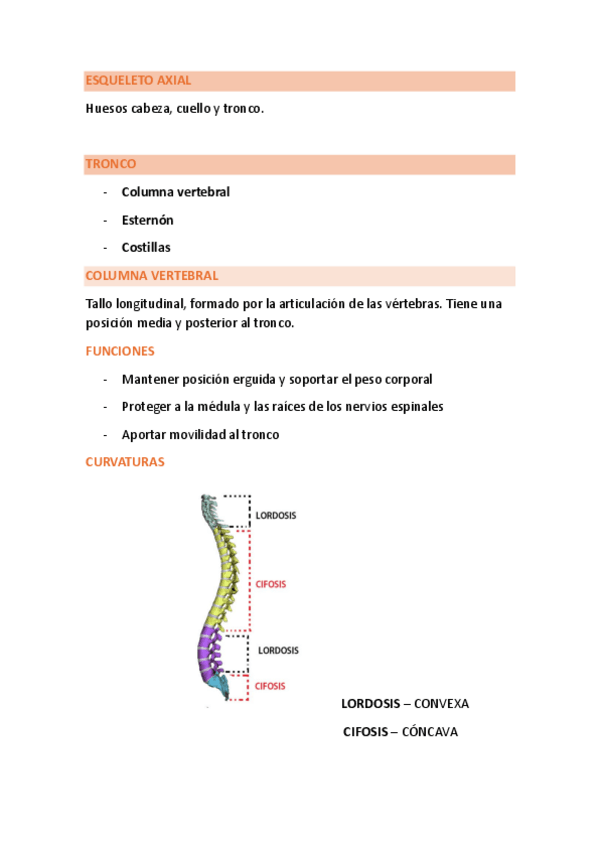 ESQUELETO AXIAL

Huesos cabeza, cuello y tronco.

TRONCO

- Columna vertebral
- Esternón
- Costillas

COLUMNA VERTEBRAL

Tallo longitudinal, formado por la articulación de las vértebras. Tiene una posición media y posterior al tronco.

FUNCIONES

- Mantener posición erguida y soportar el peso corporal
- Proteger a la médula y las raíces de los nervios espinales
- Aportar movilidad al tronco

CURVATURAS

LORDOSIS

CIFOSIS

LORDOSIS

CIFOSIS

LORDOSIS – CONVEXA

CIFOSIS – CÓNCAVA