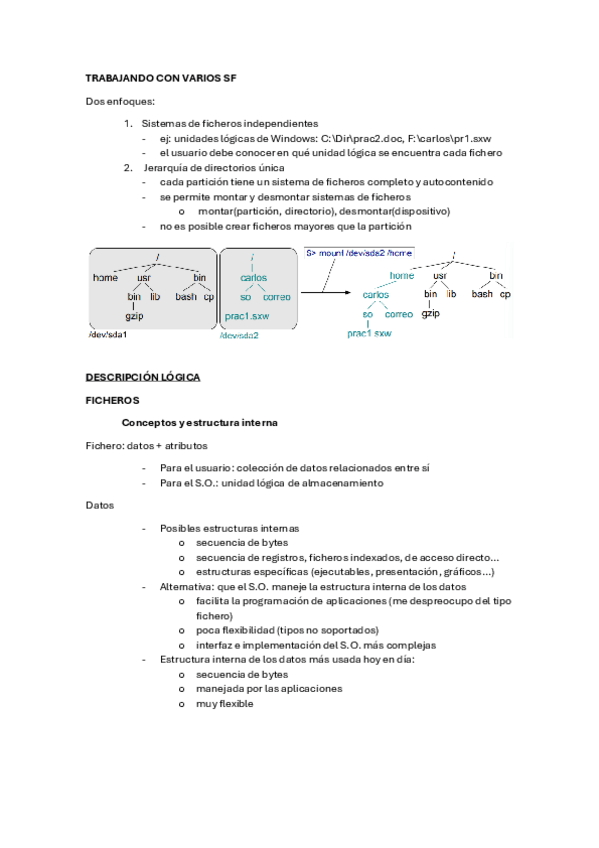 TRABAJANDO CON VARIOS SF

Dos enfoques:

1. Sistemas de ficheros independientes
   - ej: unidades lógicas de Windows: C:\Dir\prac2.doc, F:\carlos\pr1.sxw
   - el usuario debe conocer en qué unidad lógica se encuentra cada fichero
2. Jerarquía de directorios única
   - cada partición tiene un sistema de ficheros completo y autocontenido
   - se permite montar y desmontar sistemas de ficheros
     o montar(partición, directorio), desmontar(dispositivo)
   - no es posible crear ficheros mayores que la partición

/
home usr bin
bin lib bash cp
gzip
/dev/sda1

/
carlos
so correo
prac1.sxw
/dev/sda2

S> mount /dev/sda2 /home

/
home usr bin
carlos bin lib bash cp
so correo gzip
prac1.sxw

DESCRIPCIÓN LÓGICA

FICHEROS

Conceptos y estructura interna

Fichero: datos + atributos

- Para el usuario: colección de datos relacionados entre sí
- Para el S.O.: unidad lógica de almacenamiento

Datos

- Posibles estructuras internas
  o secuencia de bytes
  o secuencia de registros, ficheros indexados, de acceso directo…
  o estructuras específicas (ejecutables, presentación, gráficos…)
- Alternativa: que el S.O. maneje la estructura interna de los datos
  o facilita la programación de aplicaciones (me despreocupo del tipo fichero)
  o poca flexibilidad (tipos no soportados)
  o interfaz e implementación del S.O. más complejas
- Estructura interna de los datos más usada hoy en día:
  o secuencia de bytes
  o manejada por las aplicaciones
  o muy flexible