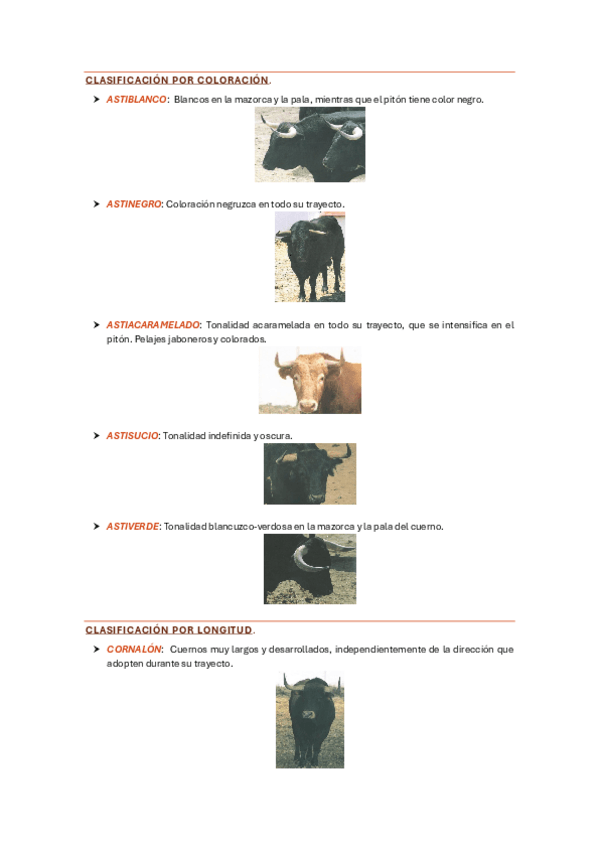 CLASIFICACIÓN POR COLORACIÓN.

➤ ASTIBLANCO: Blancos en la mazorca y la pala, mientras que el pitón tiene color negro.

➤ ASTINEGRO: Coloración negruzca en todo su trayecto.

➤ ASTIACARAMELADO: Tonalidad acaramelada en todo su trayecto, que se intensifica en el pitón. Pelajes jaboneros y colorados.

➤ ASTISUCIO: Tonalidad indefinida y oscura.

➤ ASTIVERDE: Tonalidad blancuzco-verdosa en la mazorca y la pala del cuerno.

CLASIFICACIÓN POR LONGITUD.

➤ CORNALÓN: Cuernos muy largos y desarrollados, independientemente de la dirección que adopten durante su trayecto.