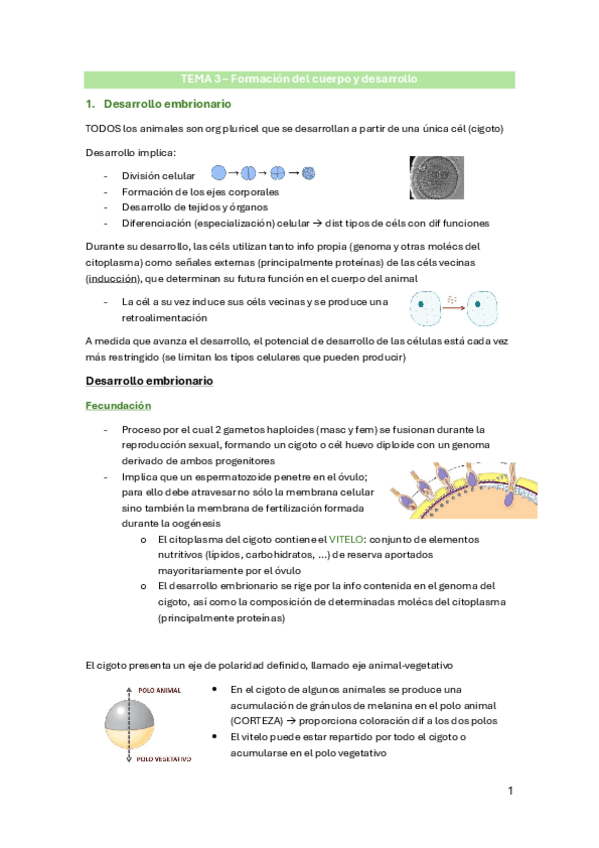 TEMA 3 – Formación del cuerpo y desarrollo

1. Desarrollo embrionario

TODOS los animales son org pluricel que se desarrollan a partir de una única cél (cigoto)

Desarrollo implica:

- División celular
- Formación de los ejes corporales
- Desarrollo de tejidos y órganos
- Diferenciación (especialización) celular → dist tipos de céls con dif funciones

Durante su desarrollo, las céls utilizan tanto info propia (genoma y otras molécs del citoplasma) como señales externas (principalmente proteínas) de las céls vecinas (inducción), que determinan su futura función en el cuerpo del animal

- La cél a su vez induce sus céls vecinas y se produce una retroalimentación

A medida que avanza el desarrollo, el potencial de desarrollo de las células está cada vez más restringido (se limitan los tipos celulares que pueden producir)

Desarrollo embrionario

Fecundación

- Proceso por el cual 2 gametos haploides (masc y fem) se fusionan durante la reproducción sexual, formando un cigoto o cél huevo diploide con un genoma derivado de ambos progenitores
- Implica que un espermatozoide penetre en el óvulo; para ello debe atravesar no sólo la membrana celular sino también la membrana de fertilización formada durante la oogénesis
  o El citoplasma del cigoto contiene el VITELO: conjunto de elementos nutritivos (lípidos, carbohidratos, …) de reserva aportados mayoritariamente por el óvulo
  o El desarrollo embrionario se rige por la info contenida en el genoma del cigoto, así como la composición de determinadas molécs del citoplasma (principalmente proteínas)

El cigoto presenta un eje de polaridad definido, llamado eje animal-vegetativo

POLO ANIMAL

POLO VEGETATIVO

• En el cigoto de algunos animales se produce una acumulación de gránulos de melanina en el polo animal (CORTEZA) → proporciona coloración dif a los dos polos
• El vitelo puede estar repartido por todo el cigoto o acumularse en el polo vegetativo

1